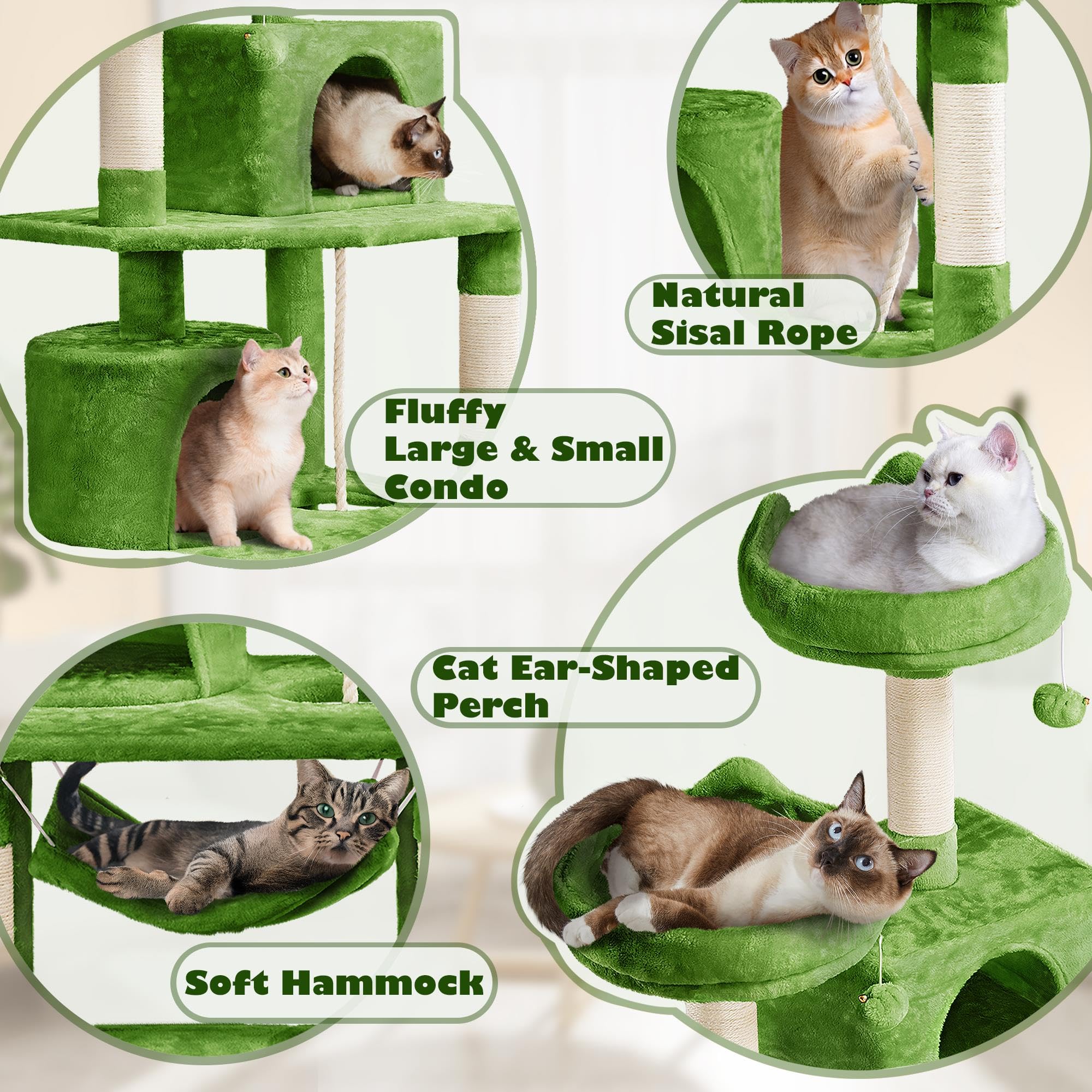 Natural Sisal Rope

Fluffy Large & Small Condo

Cat Ear-Shaped Perch

Soft Hammock