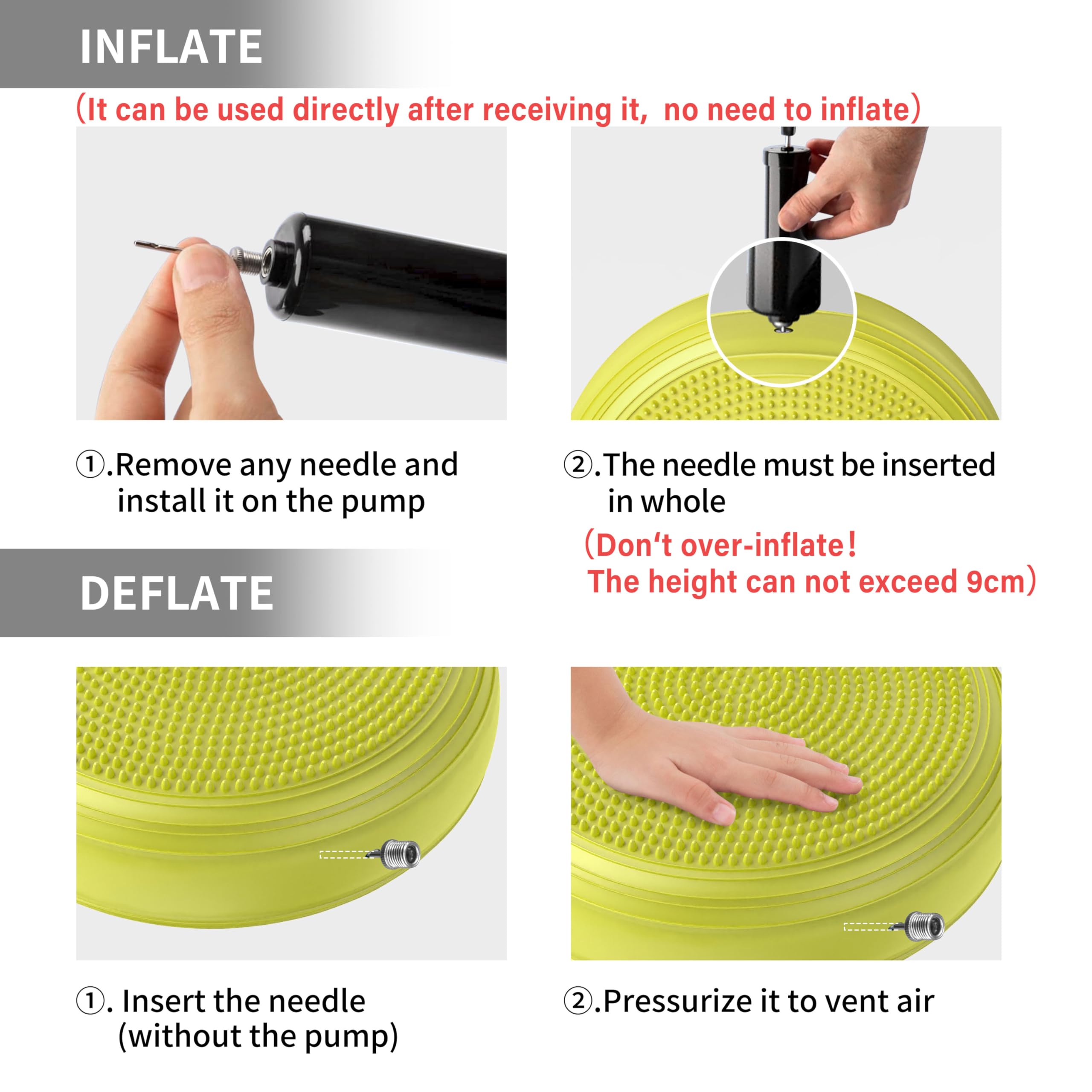 INFLATE

(It can be used directly after receiving it, no need to inflate)

①.Remove any needle and install it on the pump

②.The needle must be inserted in whole

(Don't over-inflate! The height can not exceed 9cm)

DEFLATE

①. Insert the needle (without the pump)

②.Pressurize it to vent air