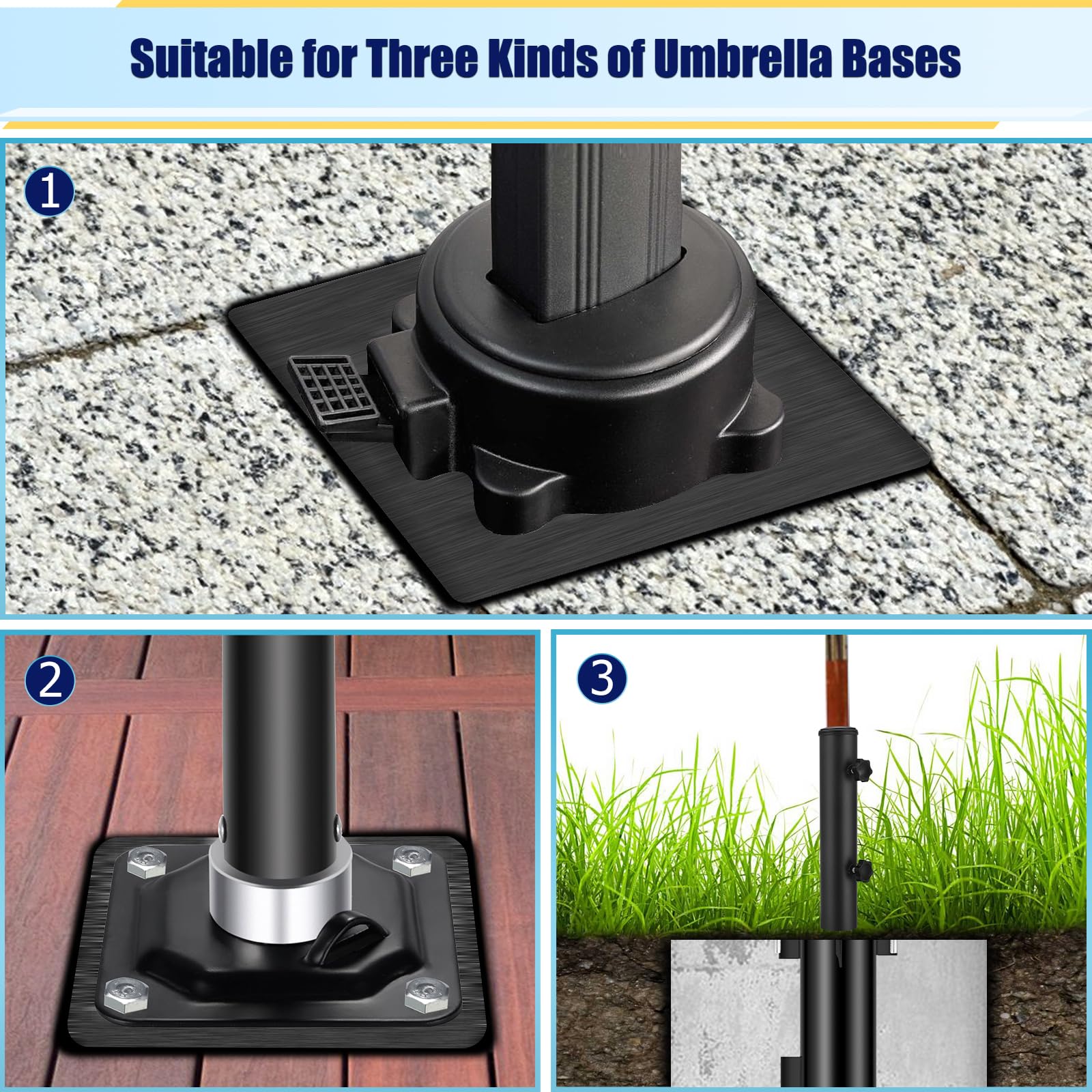 Suitable for Three Kinds of Umbrella Bases

1

2

3