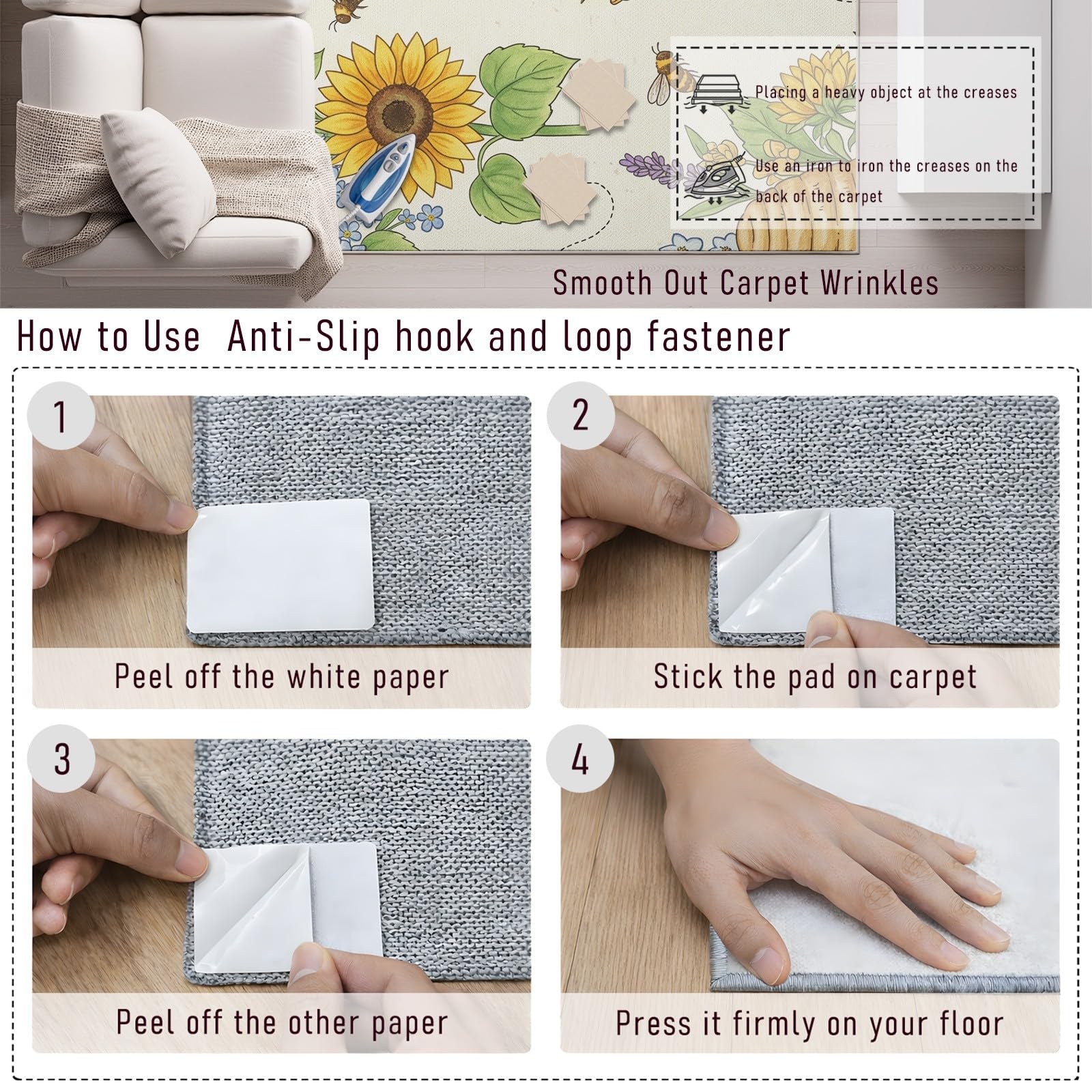 Placing a heavy object at the creases

Use an iron to iron the creases on the back of the carpet

Smooth Out Carpet Wrinkles

How to Use Anti-Slip hook and loop fastener

1

Peel off the white paper

2

Stick the pad on carpet

3

Peel off the other paper

4

Press it firmly on your floor