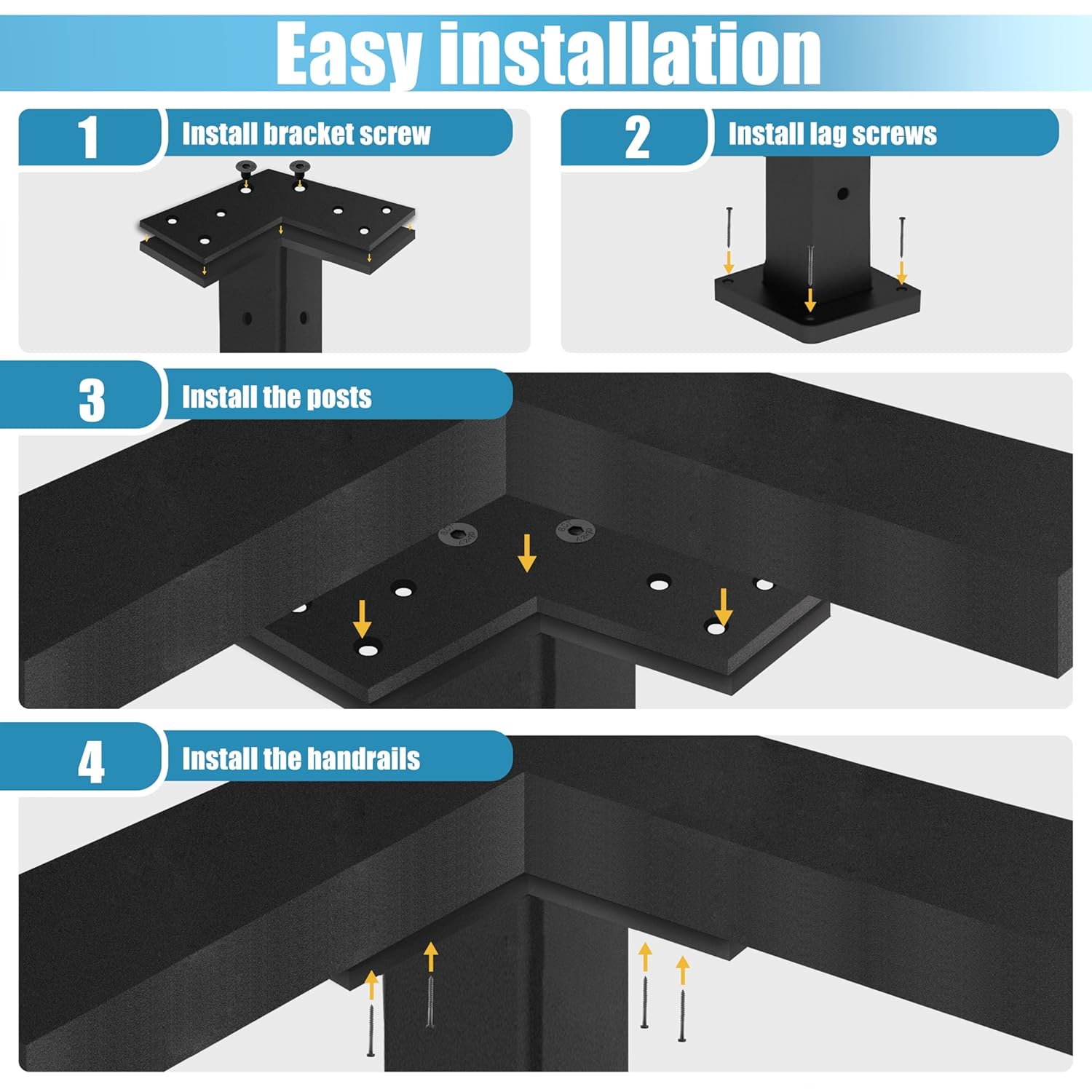 Easy installation

1 Install bracket screw

2 Install lag screws

3 Install the posts

4 Install the handrails