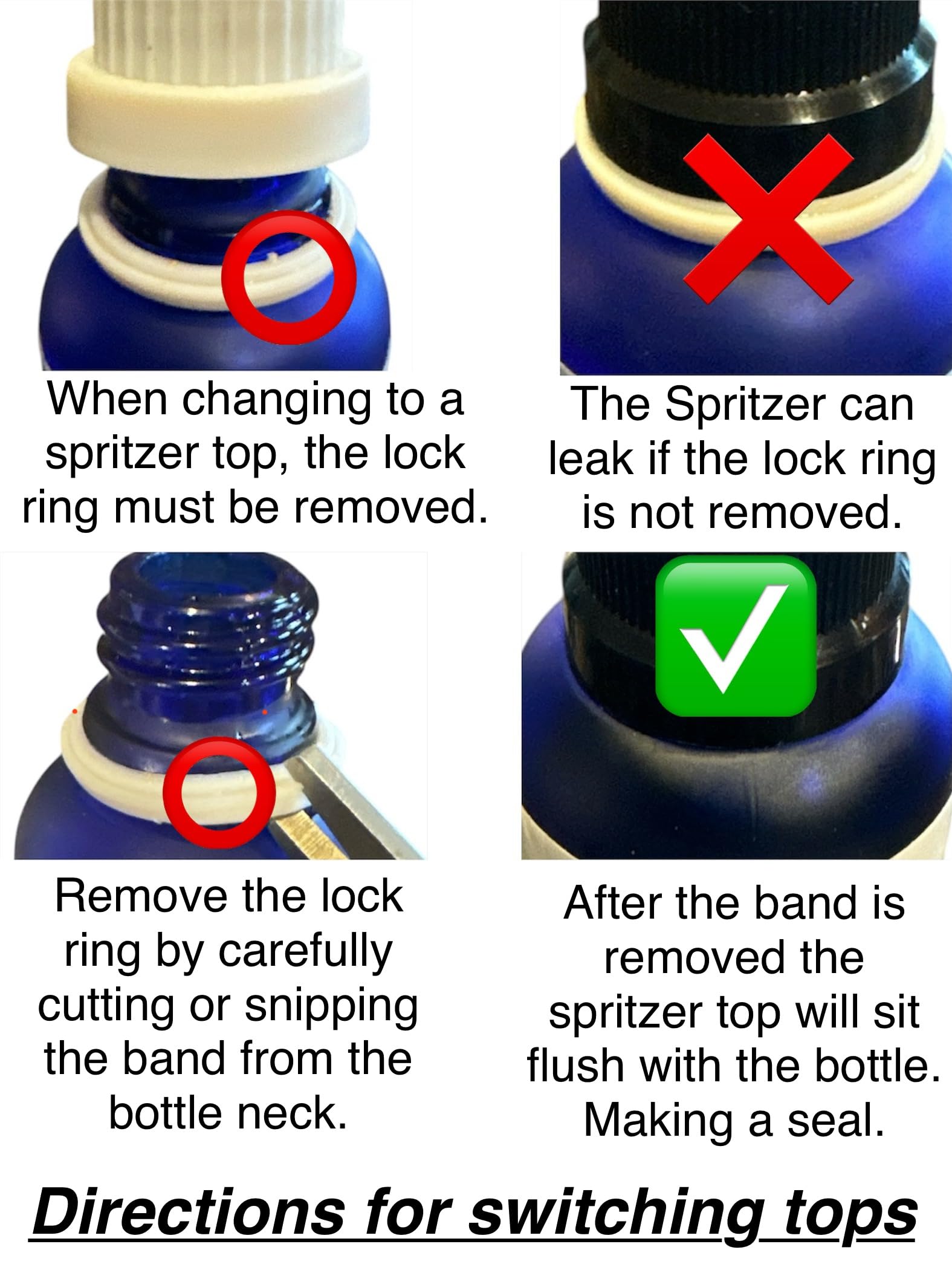 When changing to a spritzer top, the lock ring must be removed.

The Spritzer can leak if the lock ring is not removed.

Remove the lock ring by carefully cutting or snipping the band from the bottle neck.

After the band is removed the spritzer top will sit flush with the bottle. Making a seal.

Directions for switching tops