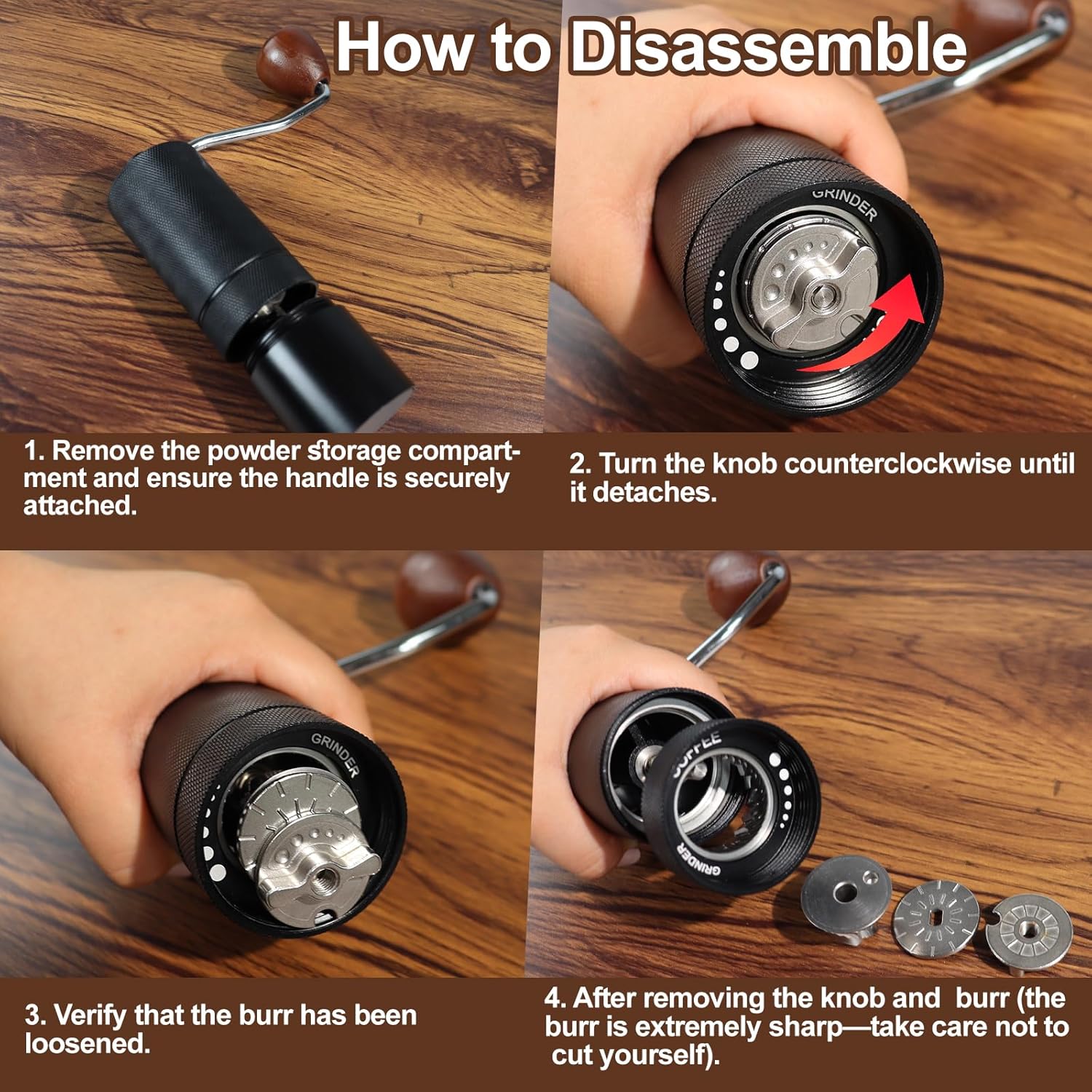 How to Disassemble

GRINDER

1. Remove the powder storage compartment and ensure the handle is securely attached.

2. Turn the knob counterclockwise until it detaches.

GRINDER

COFFEE

GRINDER

3. Verify that the burr has been loosened.

4. After removing the knob and burr (the burr is extremely sharp—take care not to cut yourself).