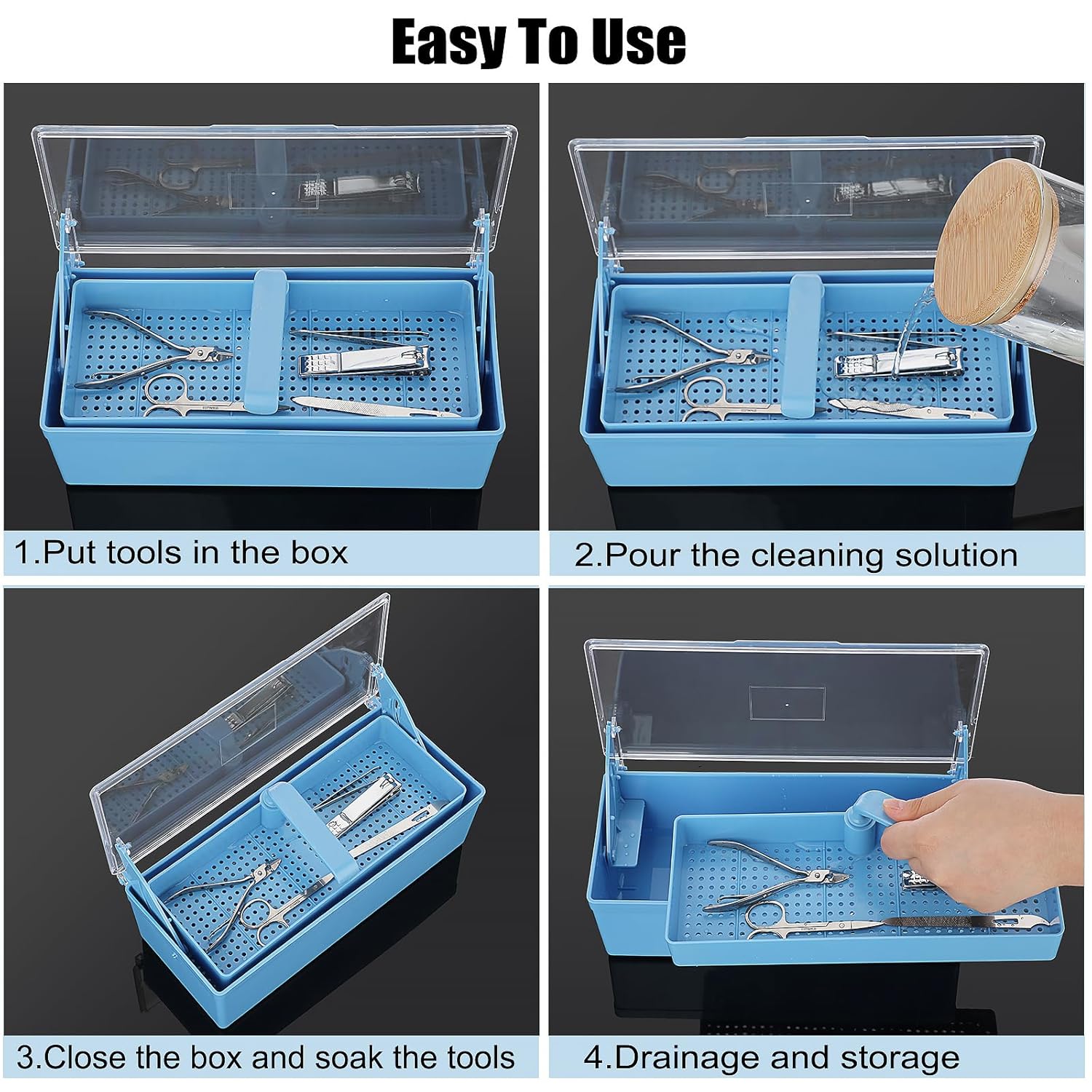 Easy To Use

1.Put tools in the box

2.Pour the cleaning solution

3.Close the box and soak the tools

4.Drainage and storage