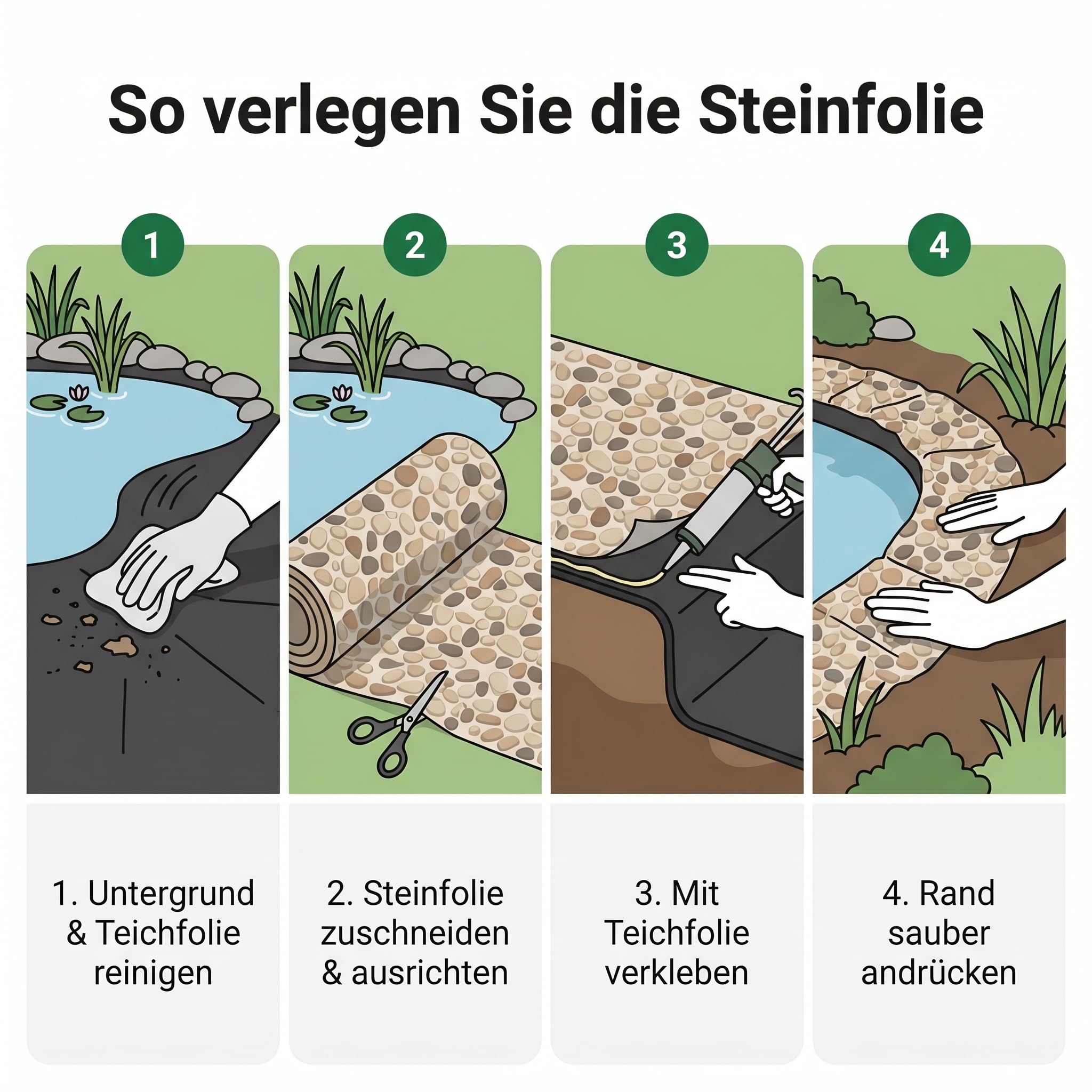 So verlegen Sie die Steinfolie

1

2

3

4

1. Untergrund & Teichfolie reinigen

2. Steinfolie zuschneiden & ausrichten

3. Mit Teichfolie verkleben

4. Rand sauber andrücken