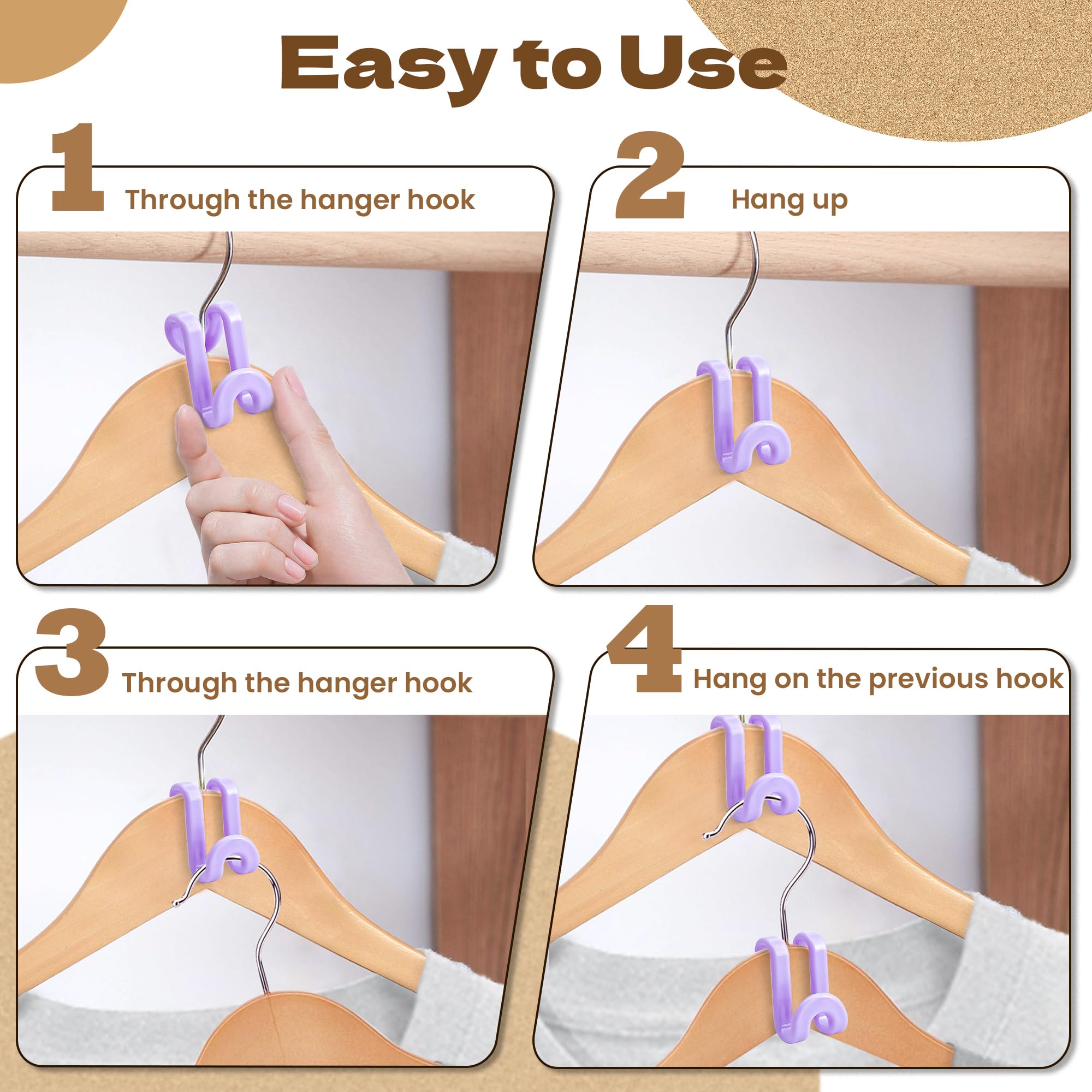 Easy to Use

1 Through the hanger hook

2 Hang up

3 Through the hanger hook

4 Hang on the previous hook