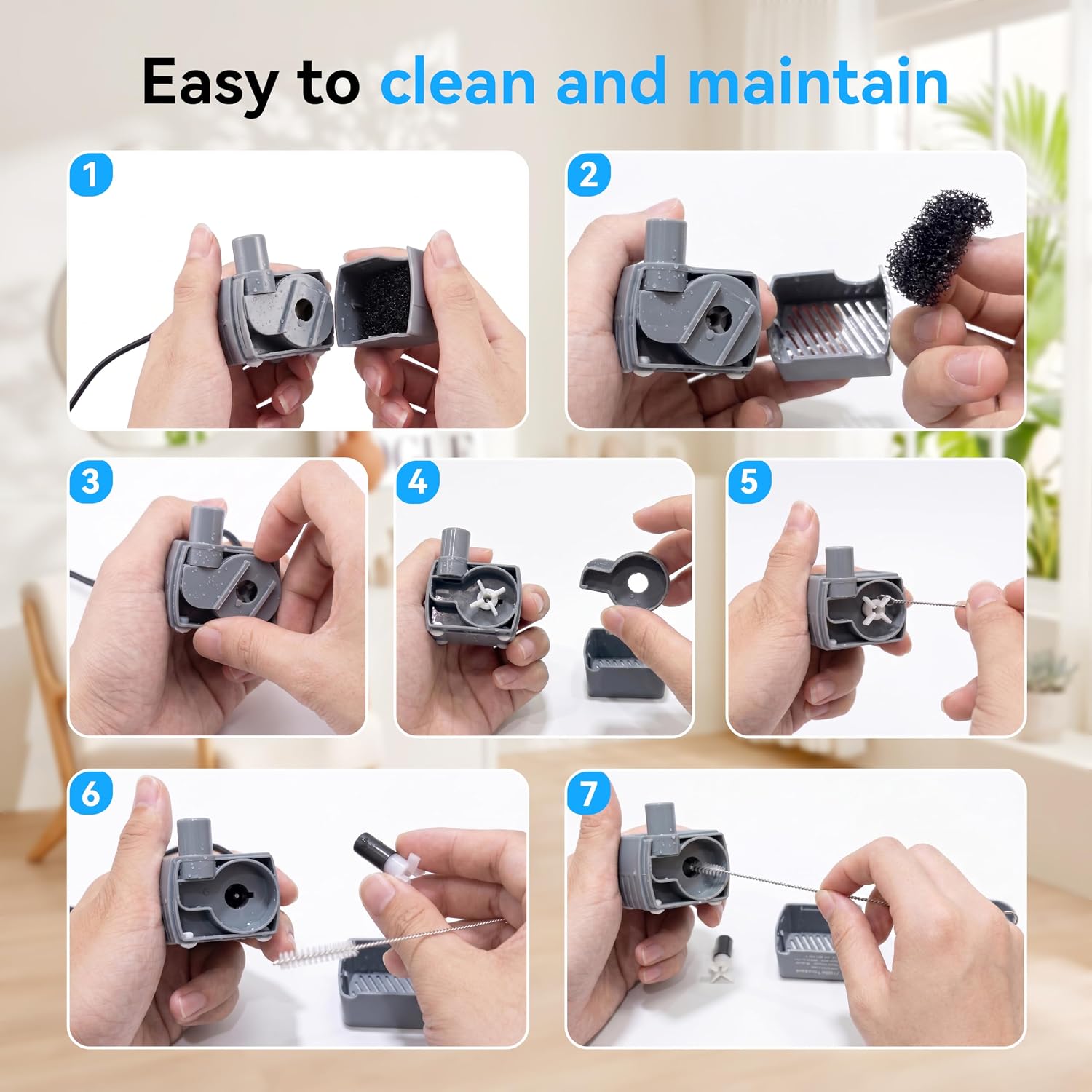 Easy to clean and maintain

1

2

3

4

5

6

7