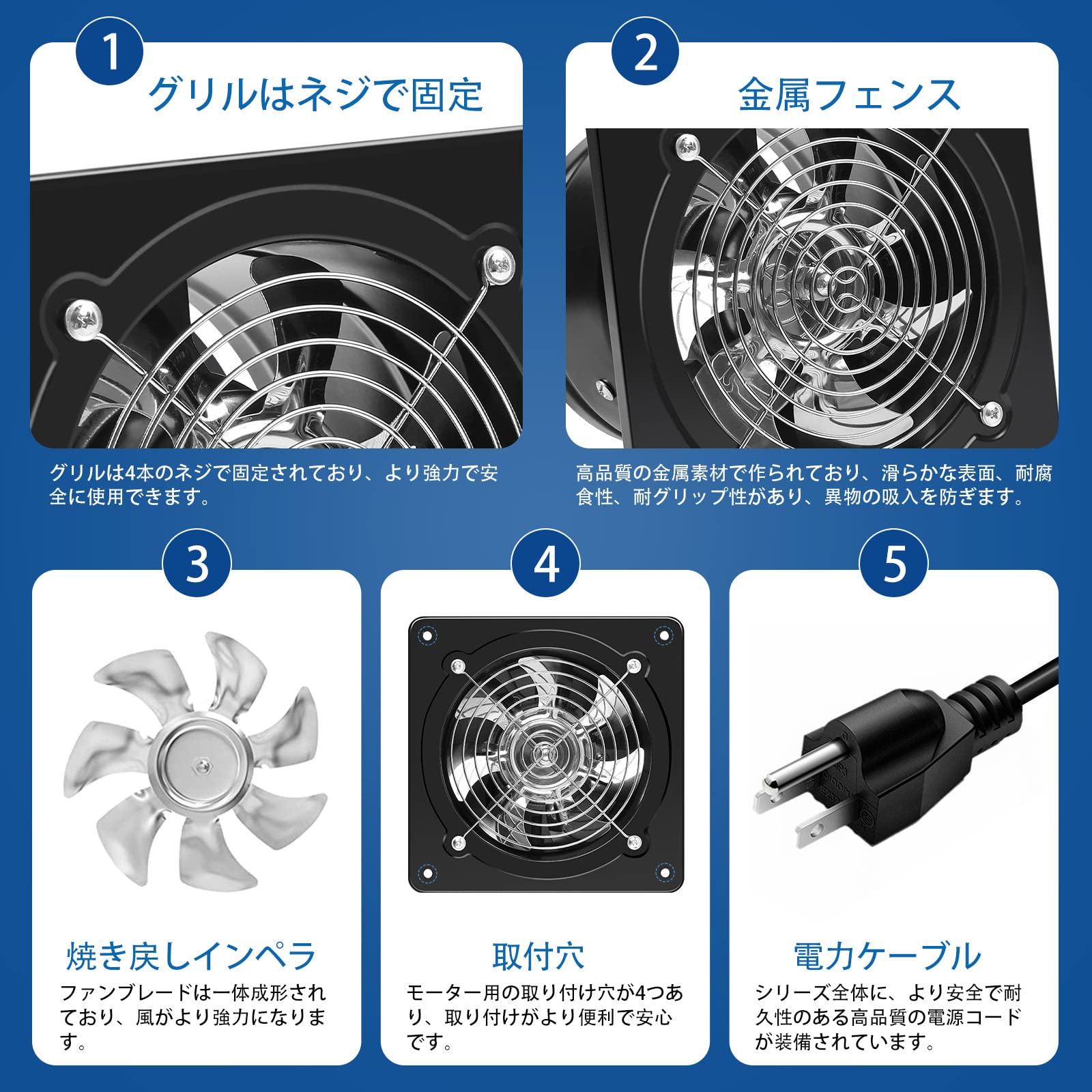 1

グリルはネジで固定

グリルは4本のネジで固定されており、より強力で安全に使用できます。

2

金属フェンス

高品質の金属素材で作られており、滑らかな表面、耐腐食性、耐グリップ性があり、異物の吸入を防ぎます。

3

焼き戻しインペラ

ファンブレードは一体成形されており、風がより強力になります。

4

取付穴

モーター用の取り付け穴が4つあり、取り付けがより便利で安心です。

5

電力ケーブル

シリーズ全体に、より安全で耐久性のある高品質の電源コードが装備されています。