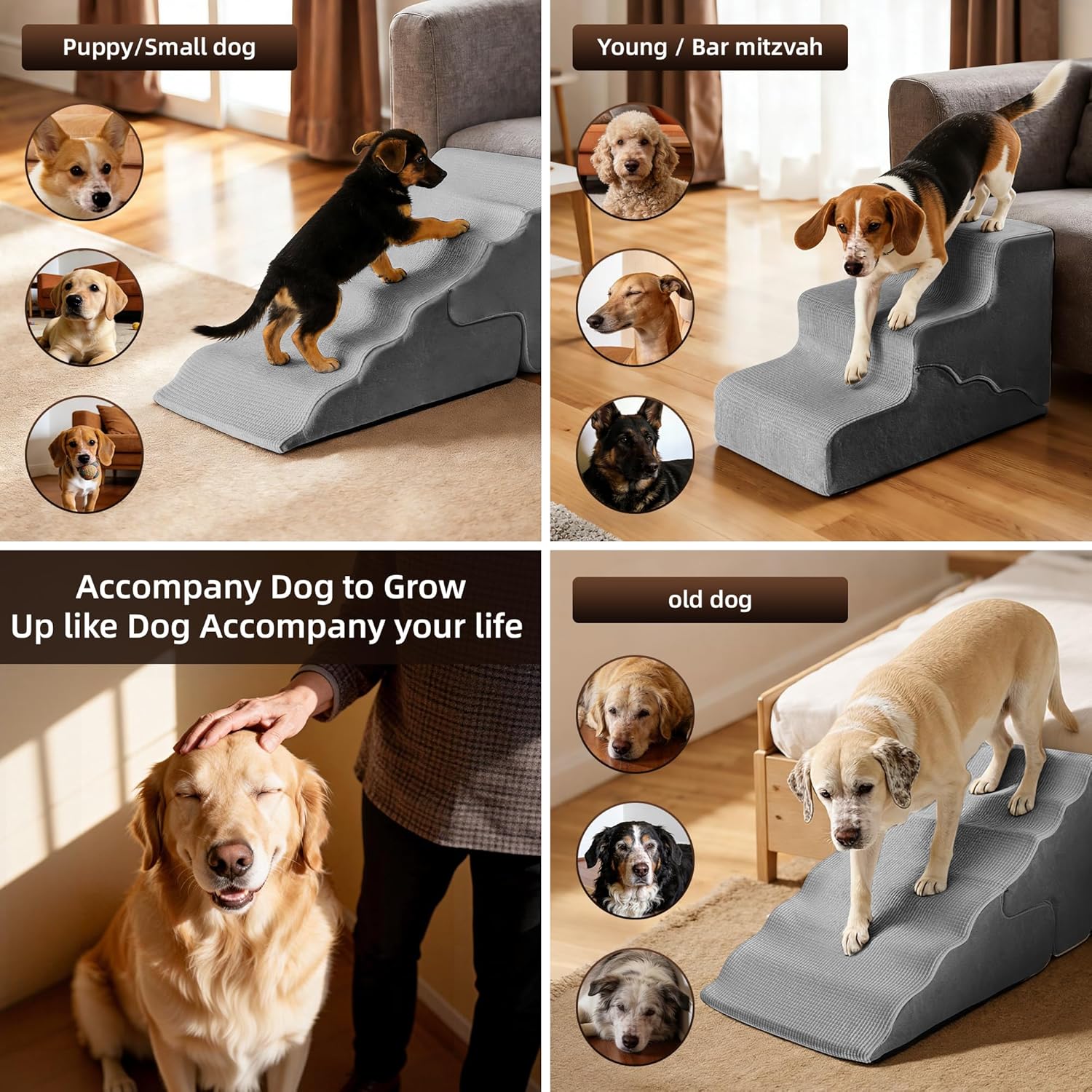 Puppy/Small dog

Young / Bar mitzvah

Accompany Dog to Grow Up like Dog Accompany your life

old dog