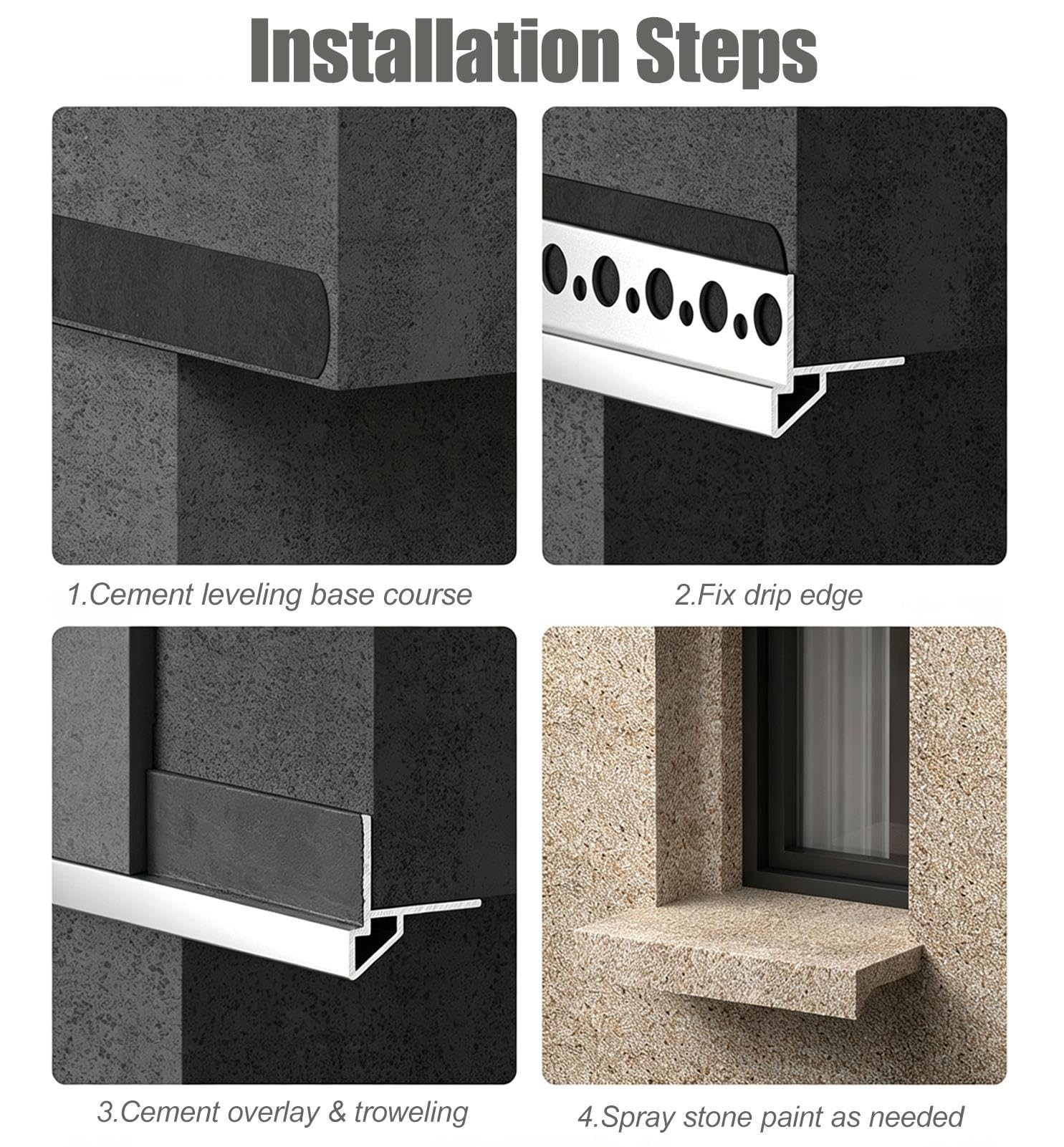 Installation Steps

1.Cement leveling base course

2.Fix drip edge

3.Cement overlay & troweling

4.Spray stone paint as needed