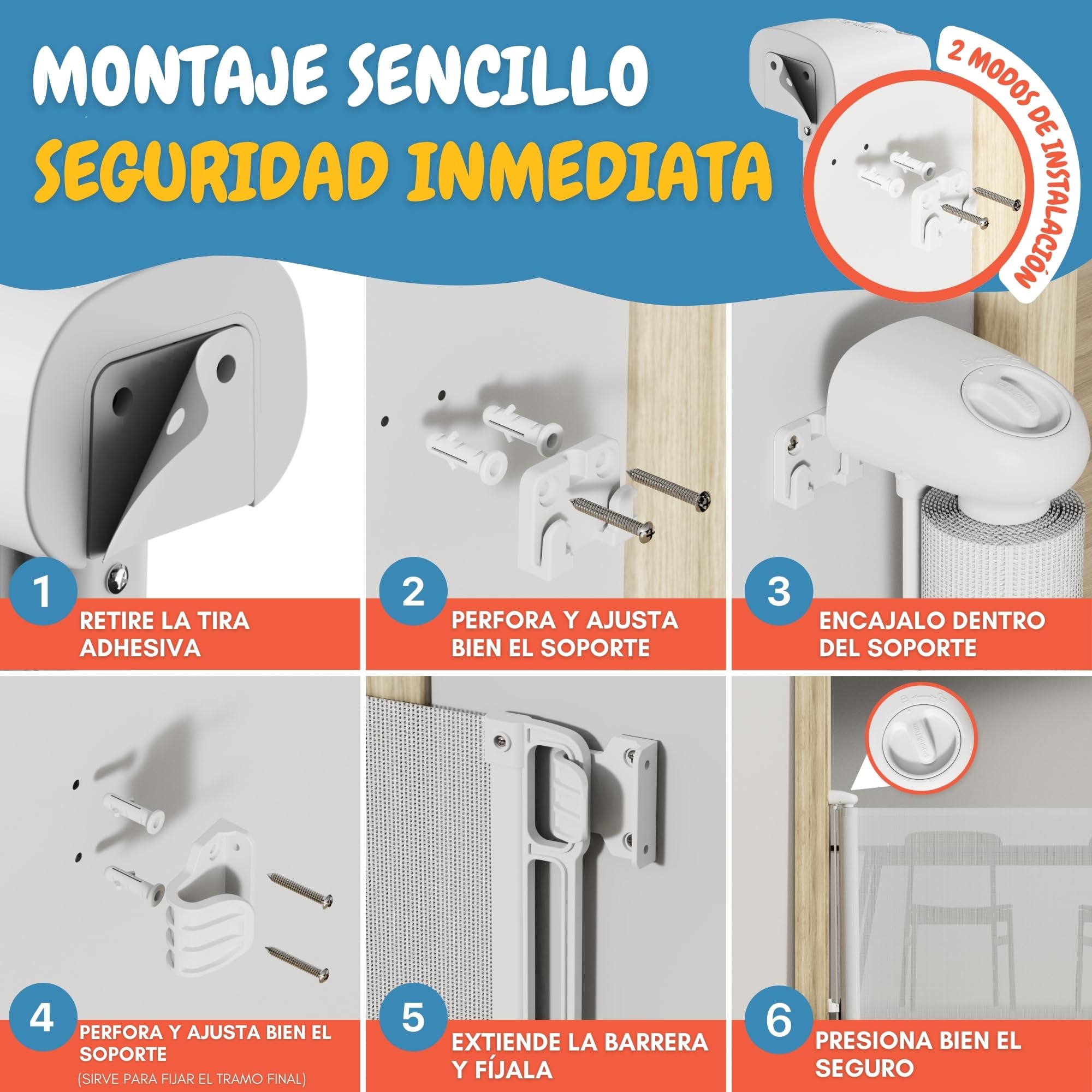 MONTAJE SENCILLO
SEGURIDAD INMEDIATA

2 MODOS DE INSTALACIÓN

1
RETIRE LA TIRA ADHESIVA

2
PERFORA Y AJUSTA BIEN EL SOPORTE

3
ENCAJALO DENTRO DEL SOPORTE

4
PERFORA Y AJUSTA BIEN EL SOPORTE
(SIRVE PARA FIJAR EL TRAMO FINAL)

5
EXTIENDE LA BARRERA Y FÍJALA

6
PRESIONA BIEN EL SEGURO