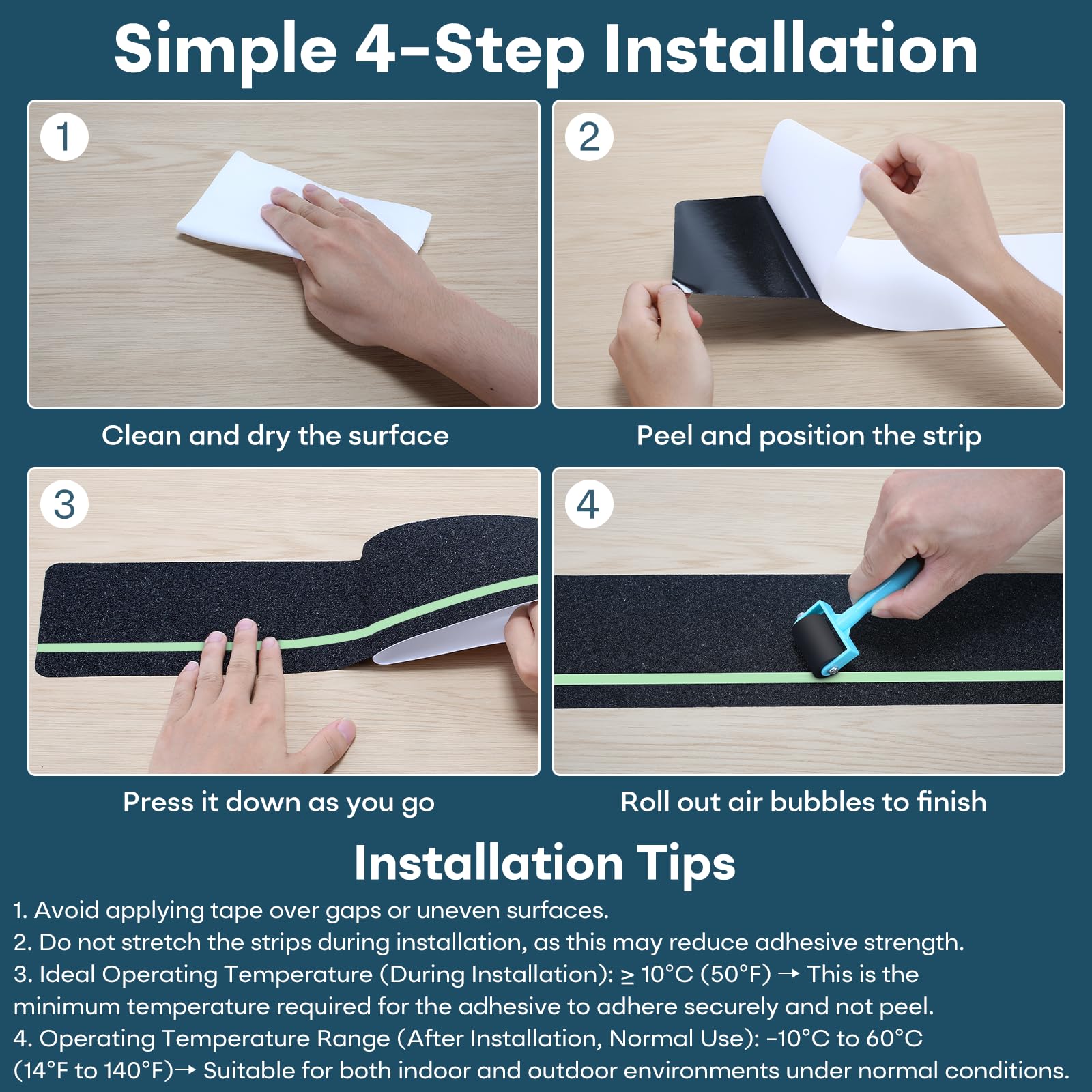 Simple 4-Step Installation

1

Clean and dry the surface

2

Peel and position the strip

3

Press it down as you go

4

Roll out air bubbles to finish

Installation Tips

1. Avoid applying tape over gaps or uneven surfaces.
2. Do not stretch the strips during installation, as this may reduce adhesive strength.
3. Ideal Operating Temperature (During Installation): ≥ 10°C (50°F) → This is the minimum temperature required for the adhesive to adhere securely and not peel.
4. Operating Temperature Range (After Installation, Normal Use): -10°C to 60°C (14°F to 140°F)→ Suitable for both indoor and outdoor environments under normal conditions.