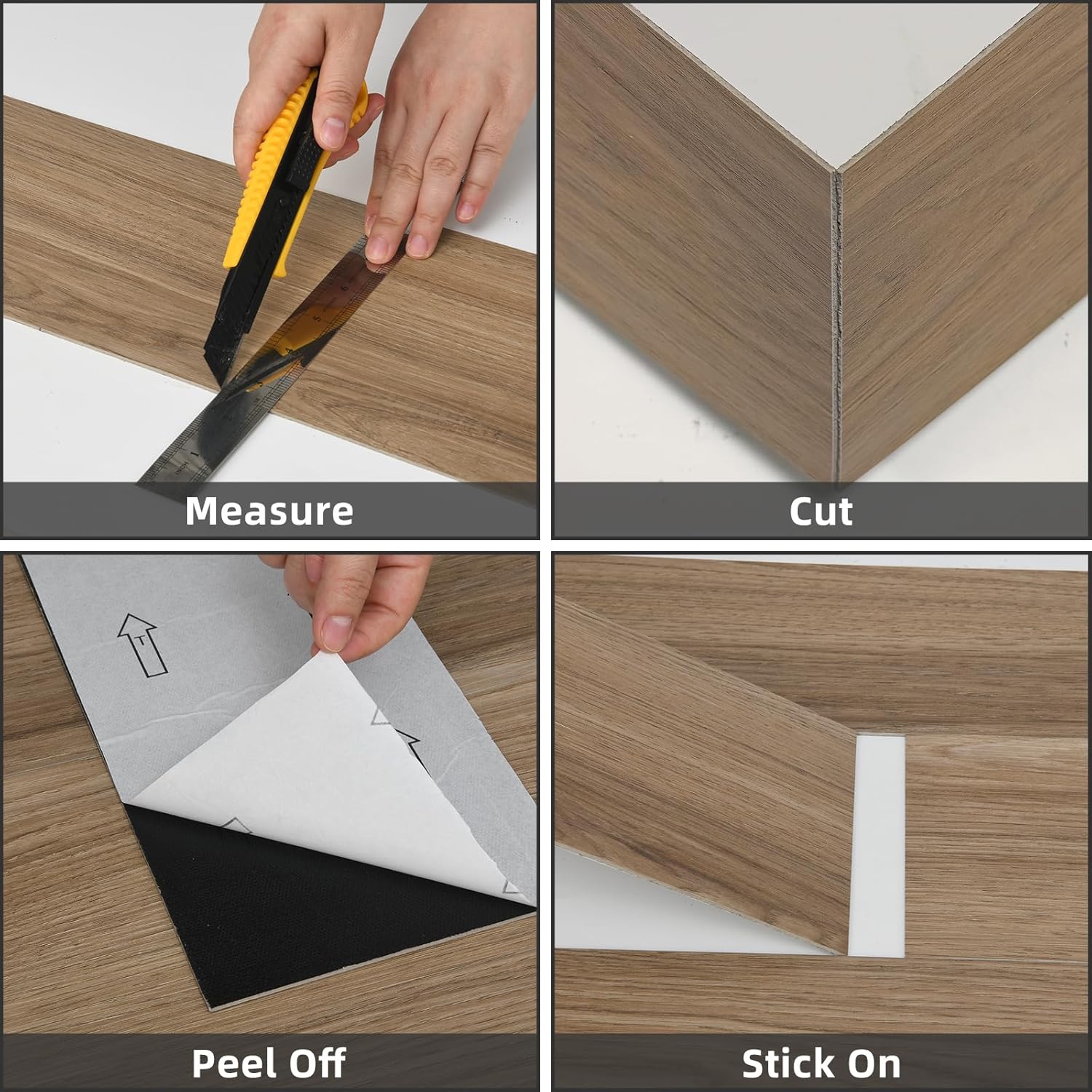 Measure

Cut

Peel Off

Stick On