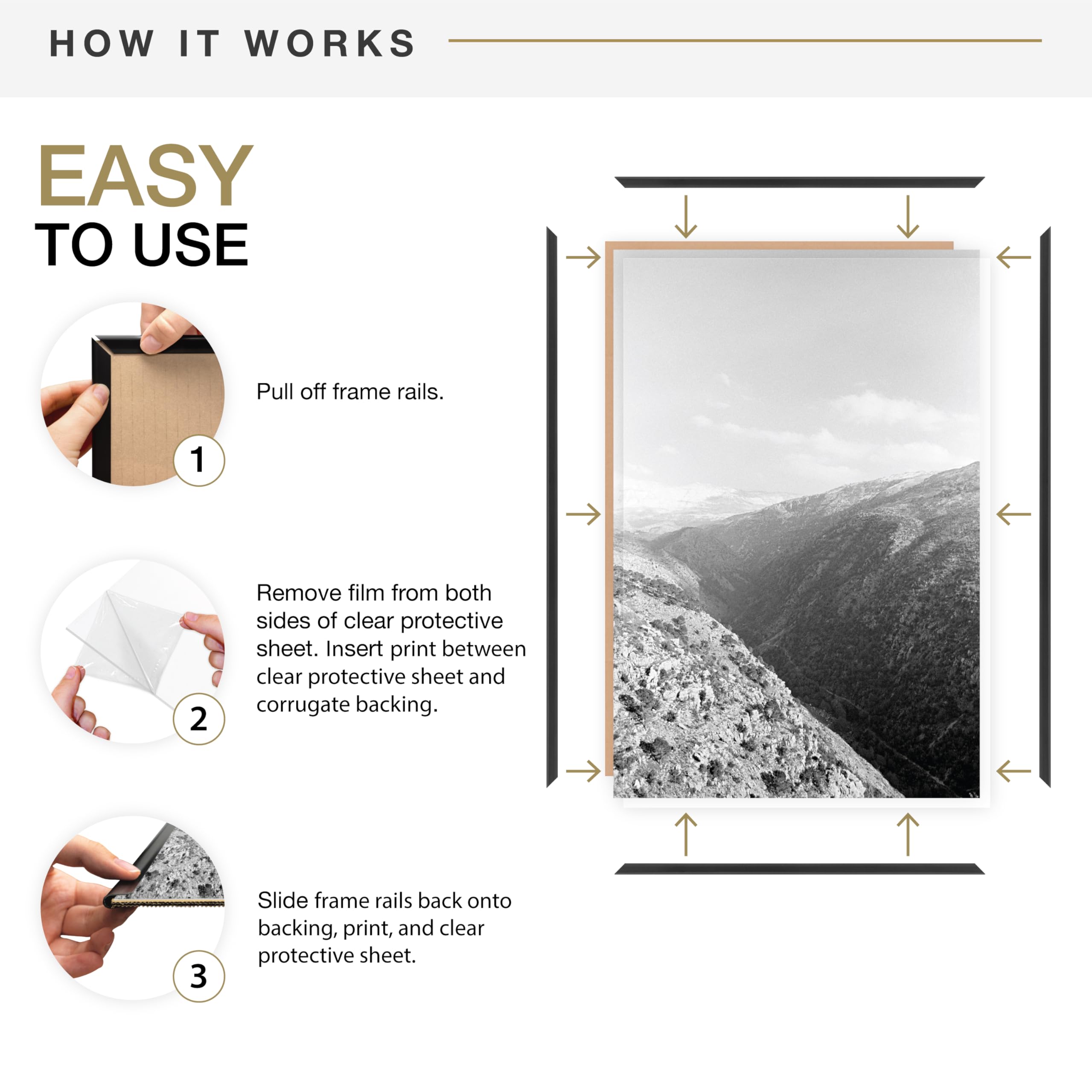 HOW IT WORKS

EASY
TO USE

1

Pull off frame rails.

2

Remove film from both sides of clear protective sheet. Insert print between clear protective sheet and corrugate backing.

3

Slide frame rails back onto backing, print, and clear protective sheet.