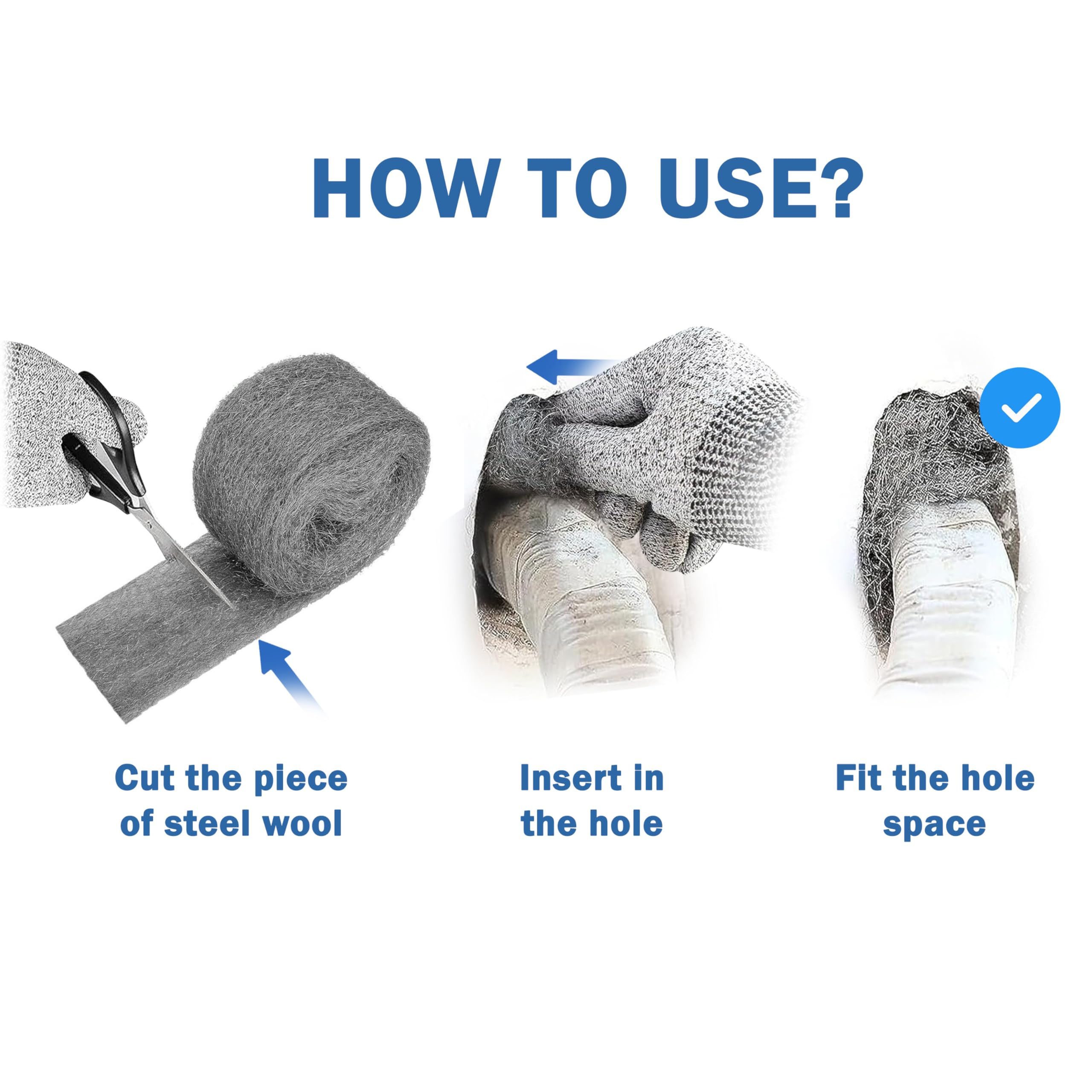 HOW TO USE?

Cut the piece of steel wool

Insert in the hole

Fit the hole space