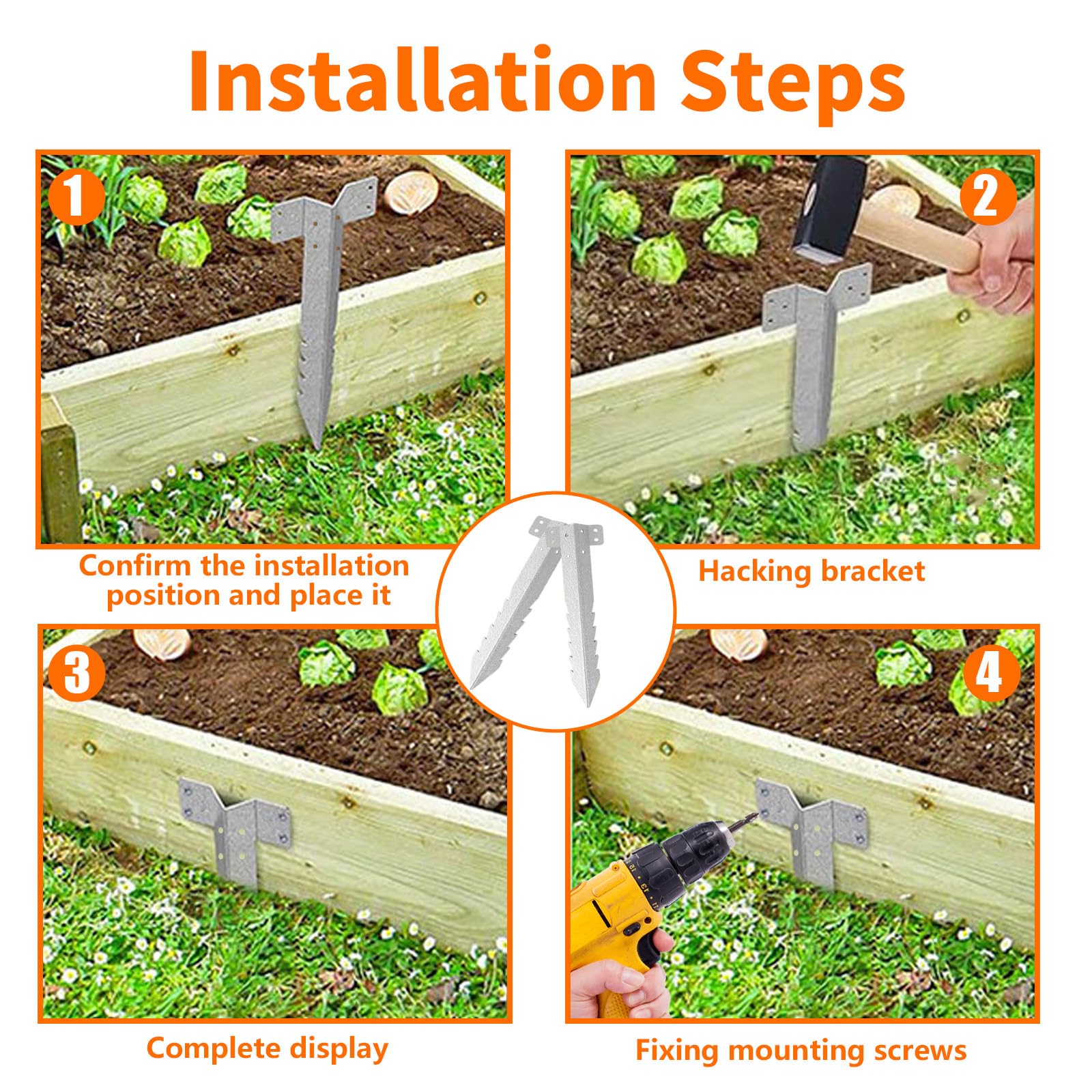 Installation Steps

1

Confirm the installation position and place it

2

Hacking bracket

3

Complete display

4

Fixing mounting screws