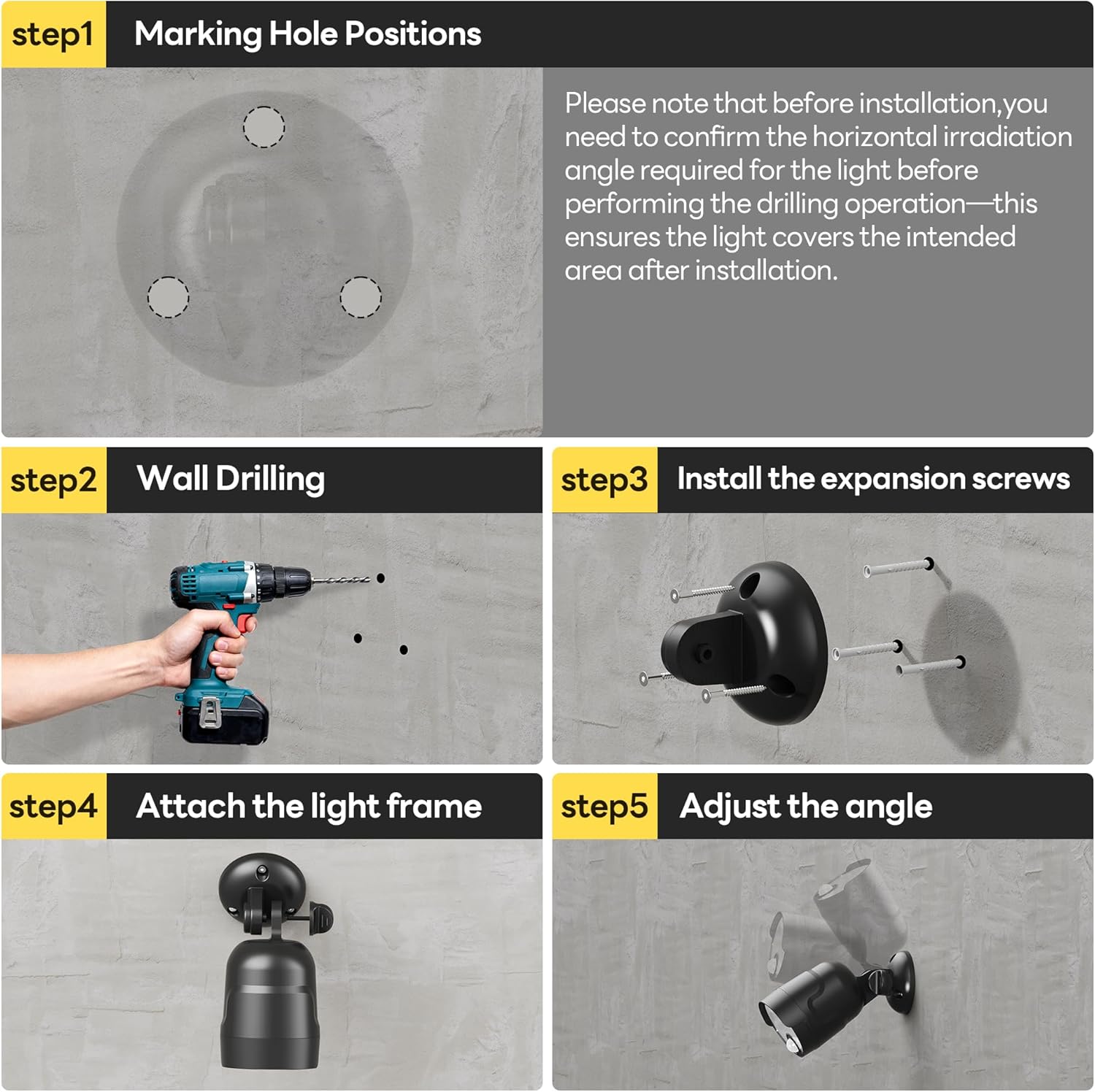 step1 Marking Hole Positions

Please note that before installation,you need to confirm the horizontal irradiation angle required for the light before performing the drilling operation—this ensures the light covers the intended area after installation.

step2 Wall Drilling

step3 Install the expansion screws

step4 Attach the light frame

step5 Adjust the angle