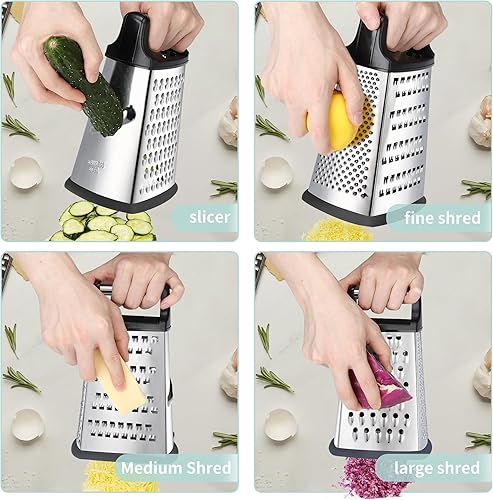 slicer

fine shred

Medium Shred

large shred