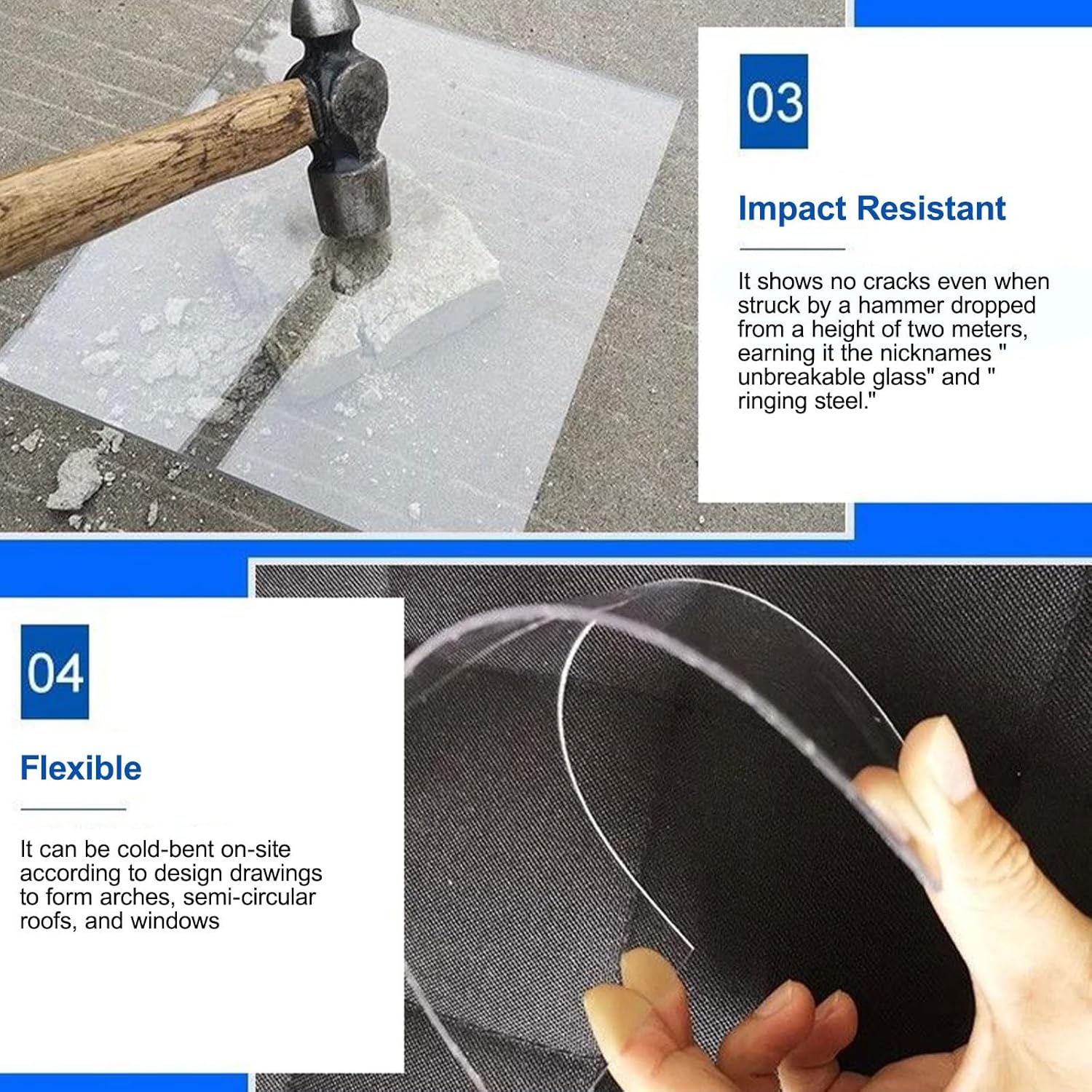 03

Impact Resistant

It shows no cracks even when struck by a hammer dropped from a height of two meters, earning it the nicknames " unbreakable glass" and " ringing steel."

04

Flexible

It can be cold-bent on-site according to design drawings to form arches, semi-circular roofs, and windows