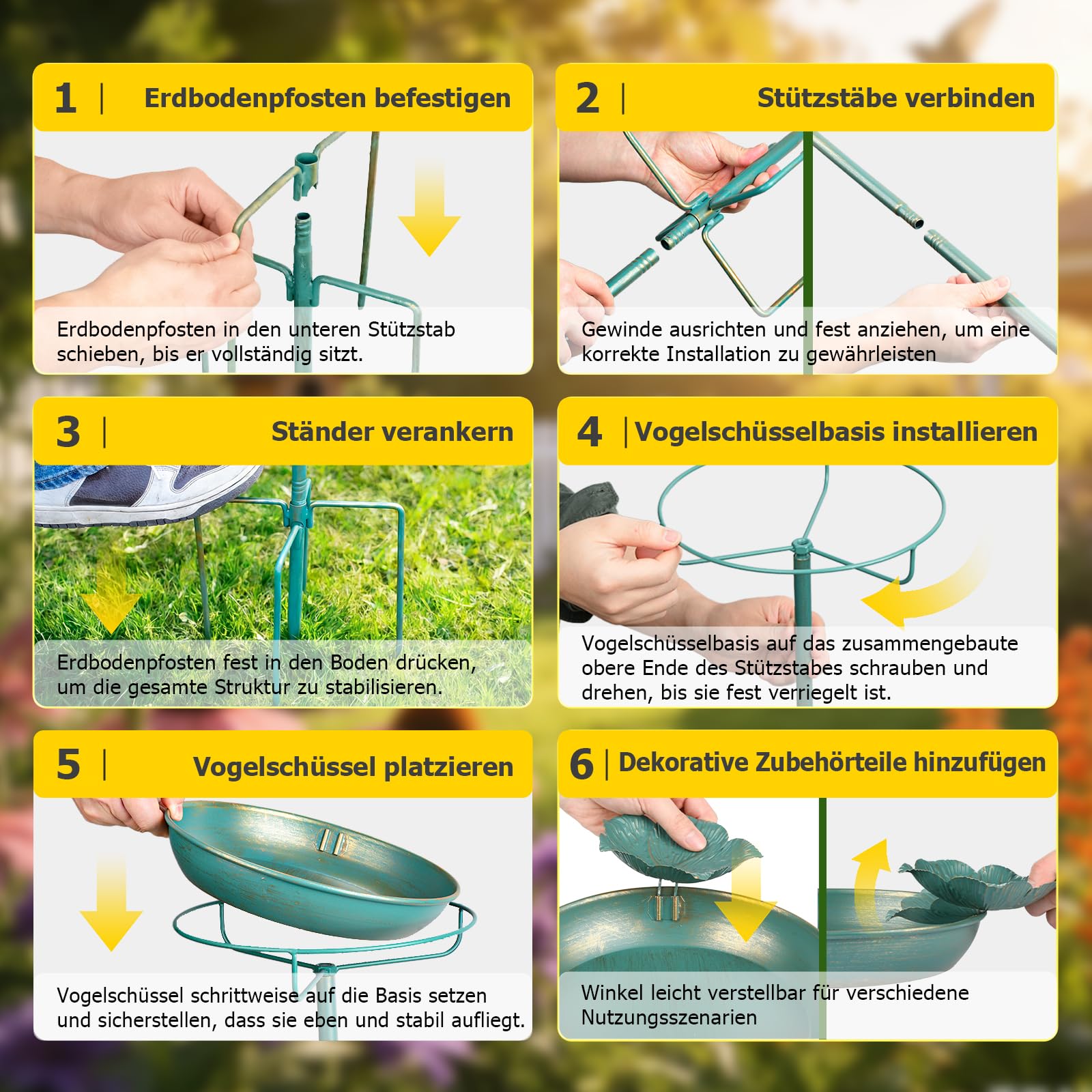 1 | Erdbodenpfosten befestigen

Erdbodenpfosten in den unteren Stützstab schieben, bis er vollständig sitzt.

2 | Stützstäbe verbinden

Gewinde ausrichten und fest anziehen, um eine korrekte Installation zu gewährleisten

3 | Ständer verankern

Erdbodenpfosten fest in den Boden drücken, um die gesamte Struktur zu stabilisieren.

4 | Vogelschüsselbasis installieren

Vogelschüsselbasis auf das zusammengebaute obere Ende des Stützstabes schrauben und drehen, bis sie fest verriegelt ist.

5 | Vogelschüssel platzieren

Vogelschüssel schrittweise auf die Basis setzen und sicherstellen, dass sie eben und stabil aufliegt.

6 | Dekorative Zubehörteile hinzufügen

Winkel leicht verstellbar für verschiedene Nutzungsszenarien