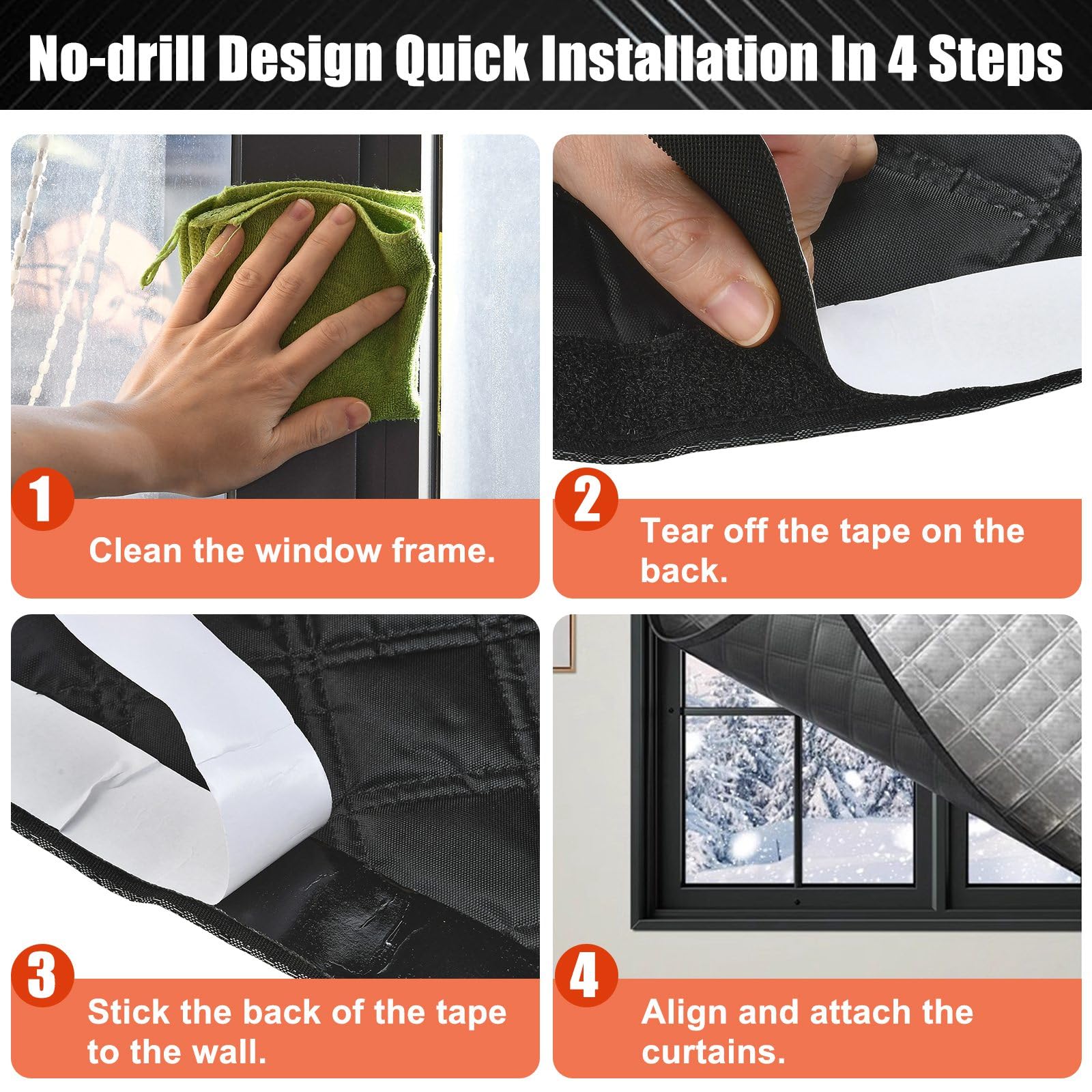 No-drill Design Quick Installation In 4 Steps

1
Clean the window frame.

2
Tear off the tape on the back.

3
Stick the back of the tape to the wall.

4
Align and attach the curtains.