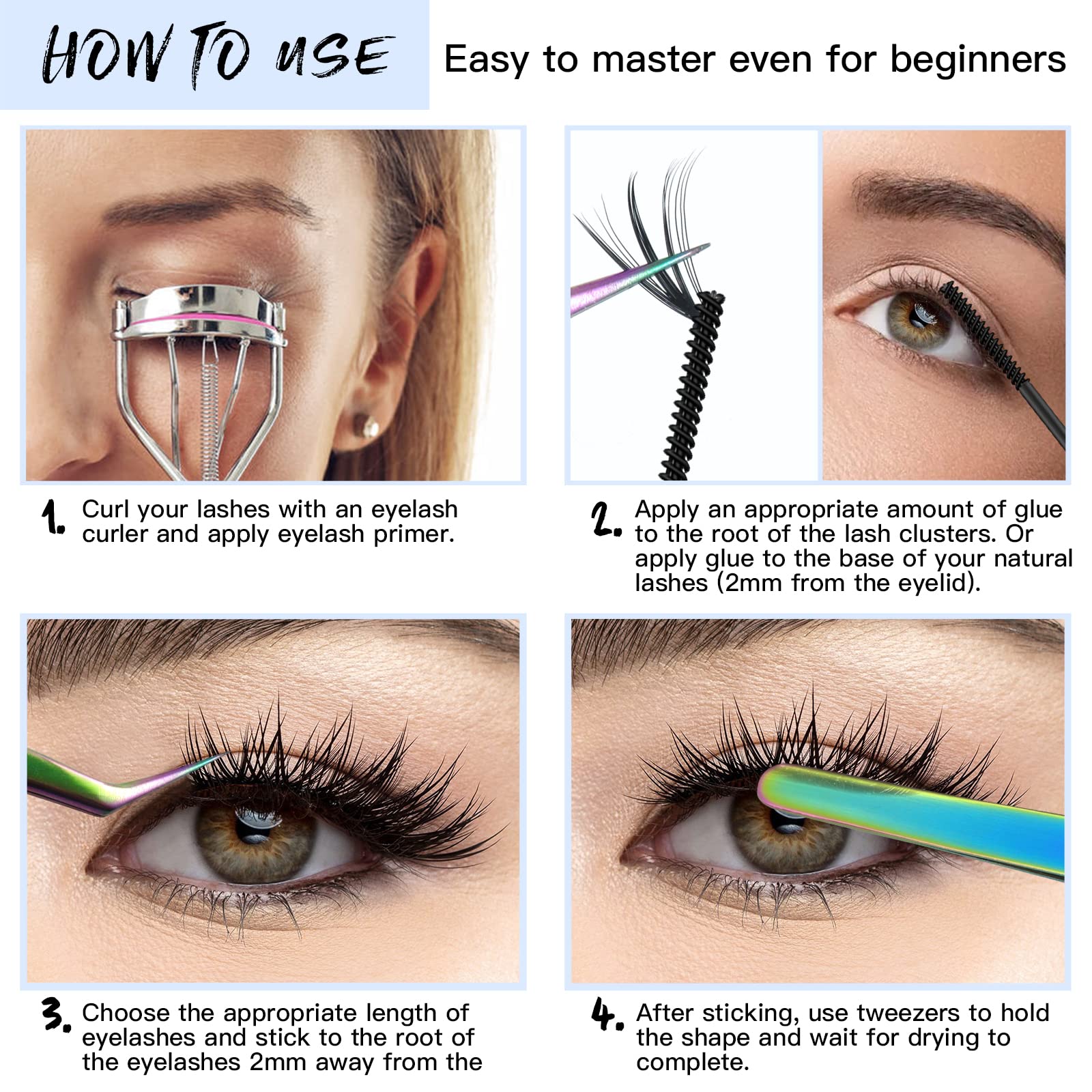 HOW TO USE

Easy to master even for beginners

1. Curl your lashes with an eyelash curler and apply eyelash primer.

2. Apply an appropriate amount of glue to the root of the lash clusters. Or apply glue to the base of your natural lashes (2mm from the eyelid).

3. Choose the appropriate length of eyelashes and stick to the root of the eyelashes 2mm away from the

4. After sticking, use tweezers to hold the shape and wait for drying to complete.