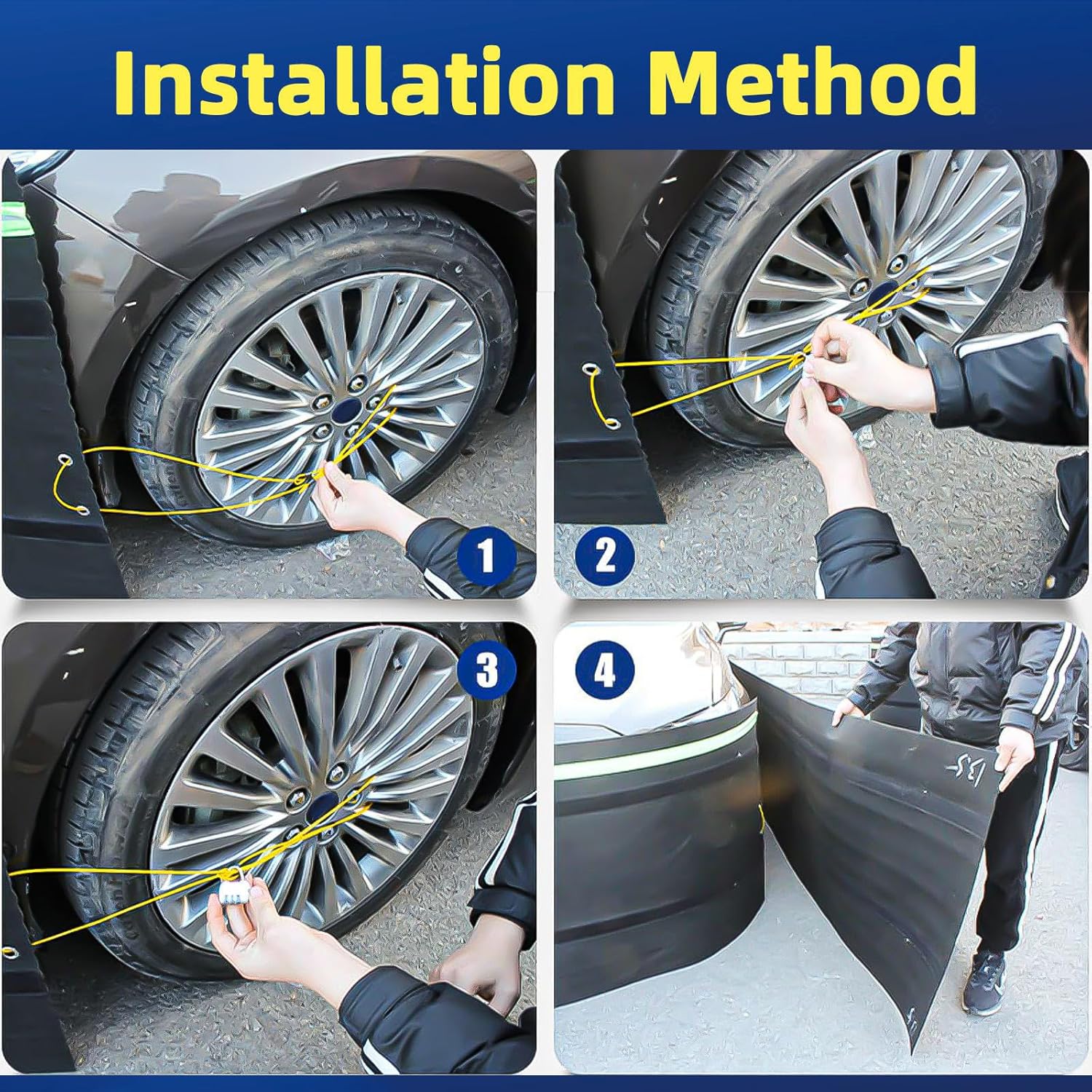 Installation Method

1

2

3

4