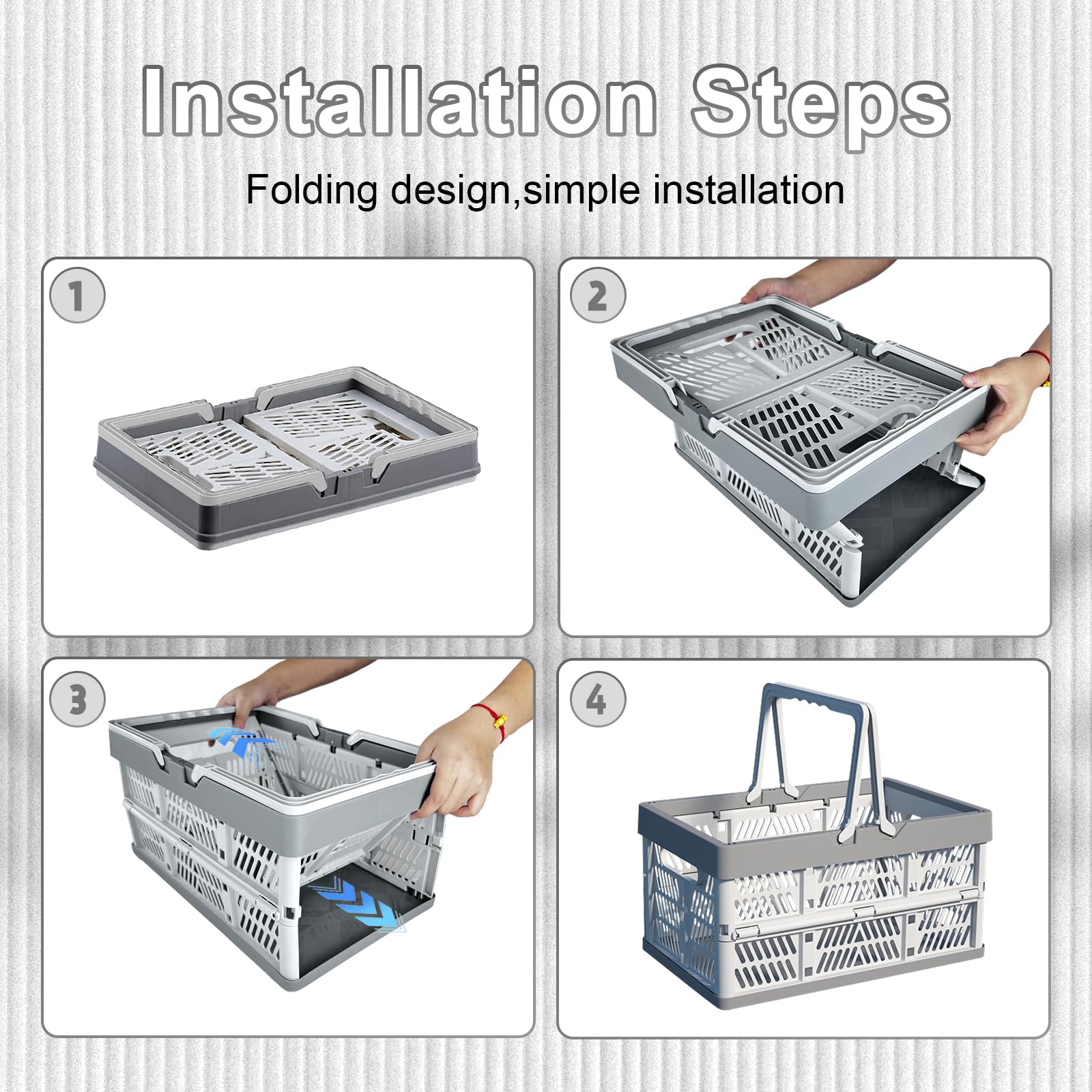 Installation Steps

Folding design,simple installation

1

2

3

4