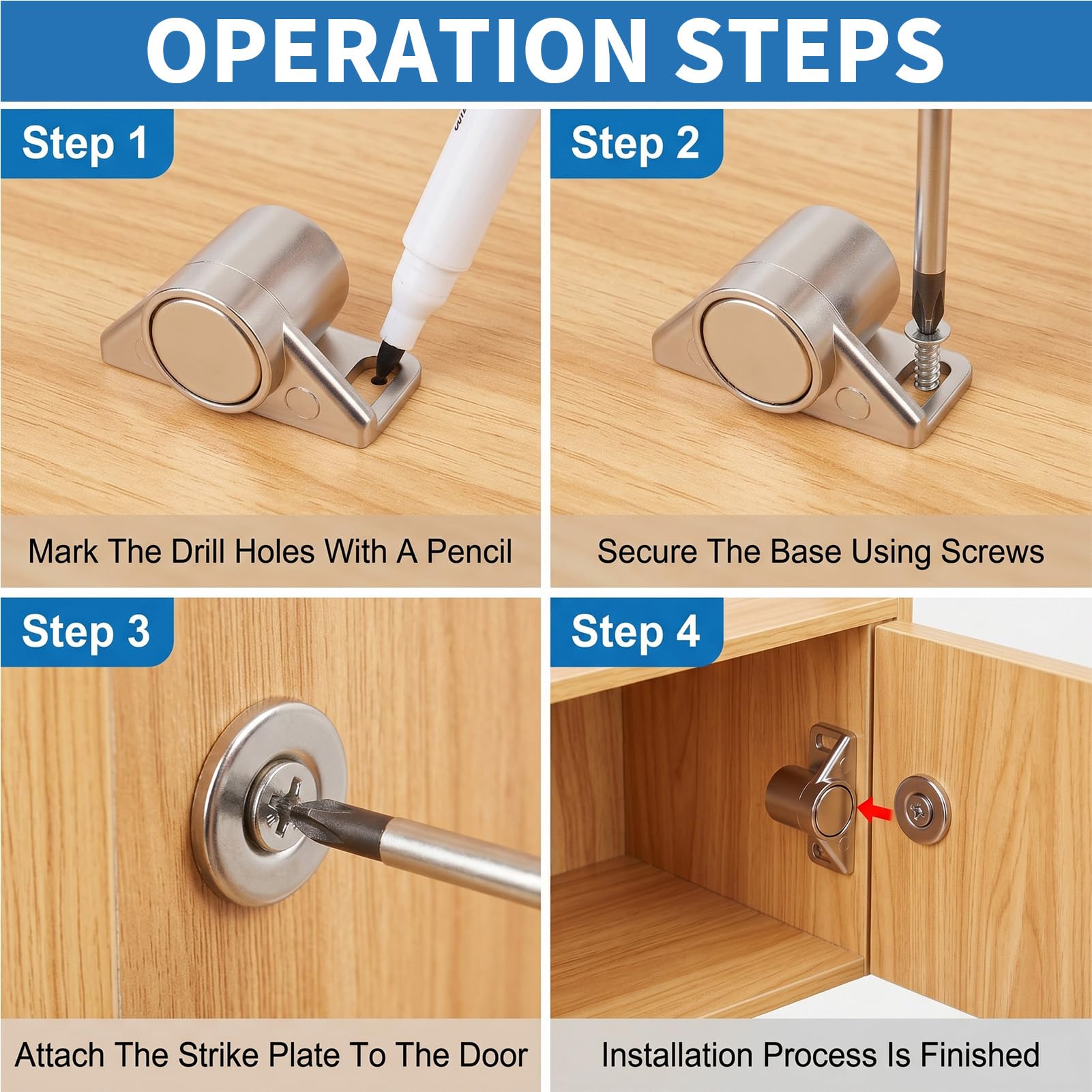 OPERATION STEPS

Step 1

Mark The Drill Holes With A Pencil

Step 2

Secure The Base Using Screws

Step 3

Attach The Strike Plate To The Door

Step 4

Installation Process Is Finished