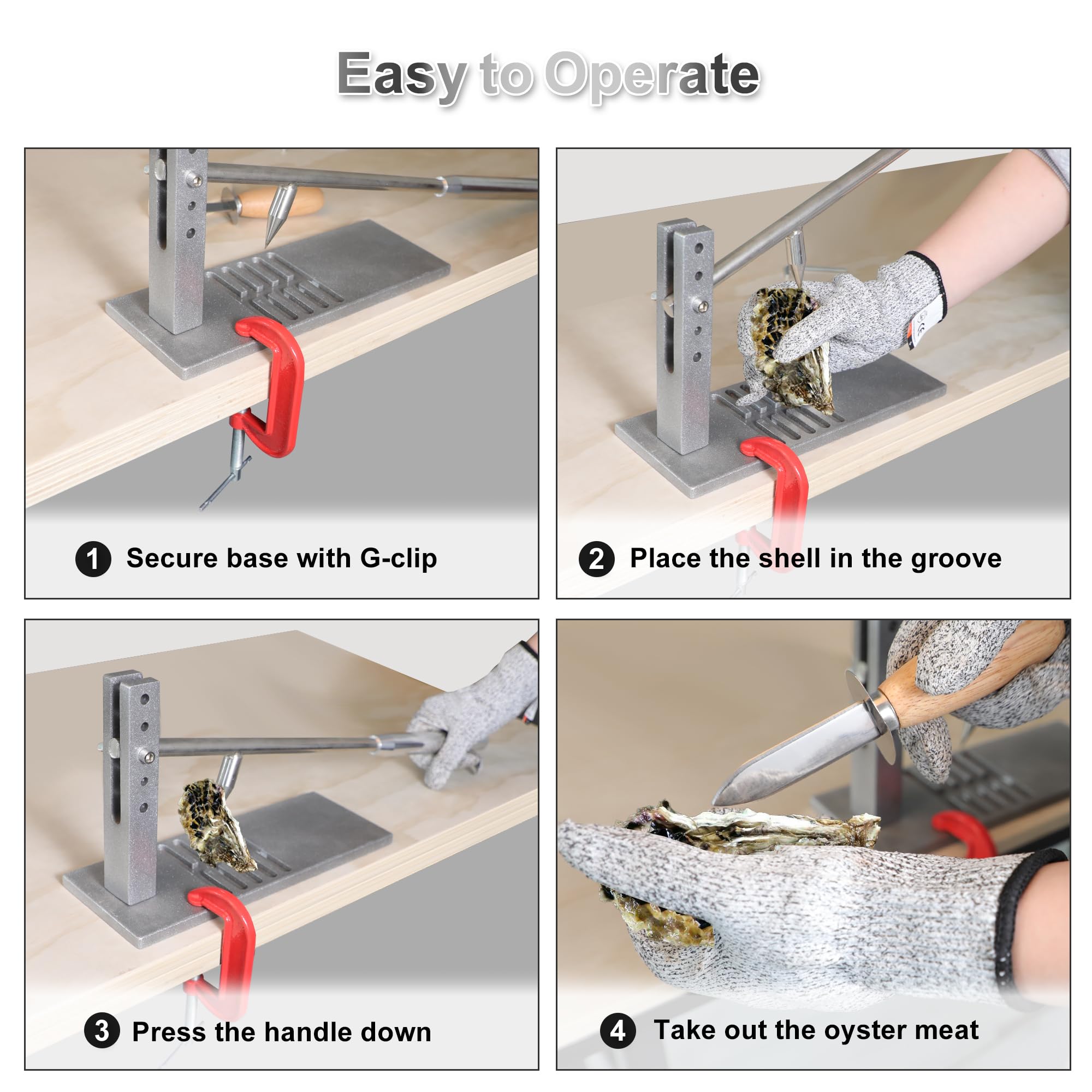 Easy to Operate

1 Secure base with G-clip

2 Place the shell in the groove

3 Press the handle down

4 Take out the oyster meat