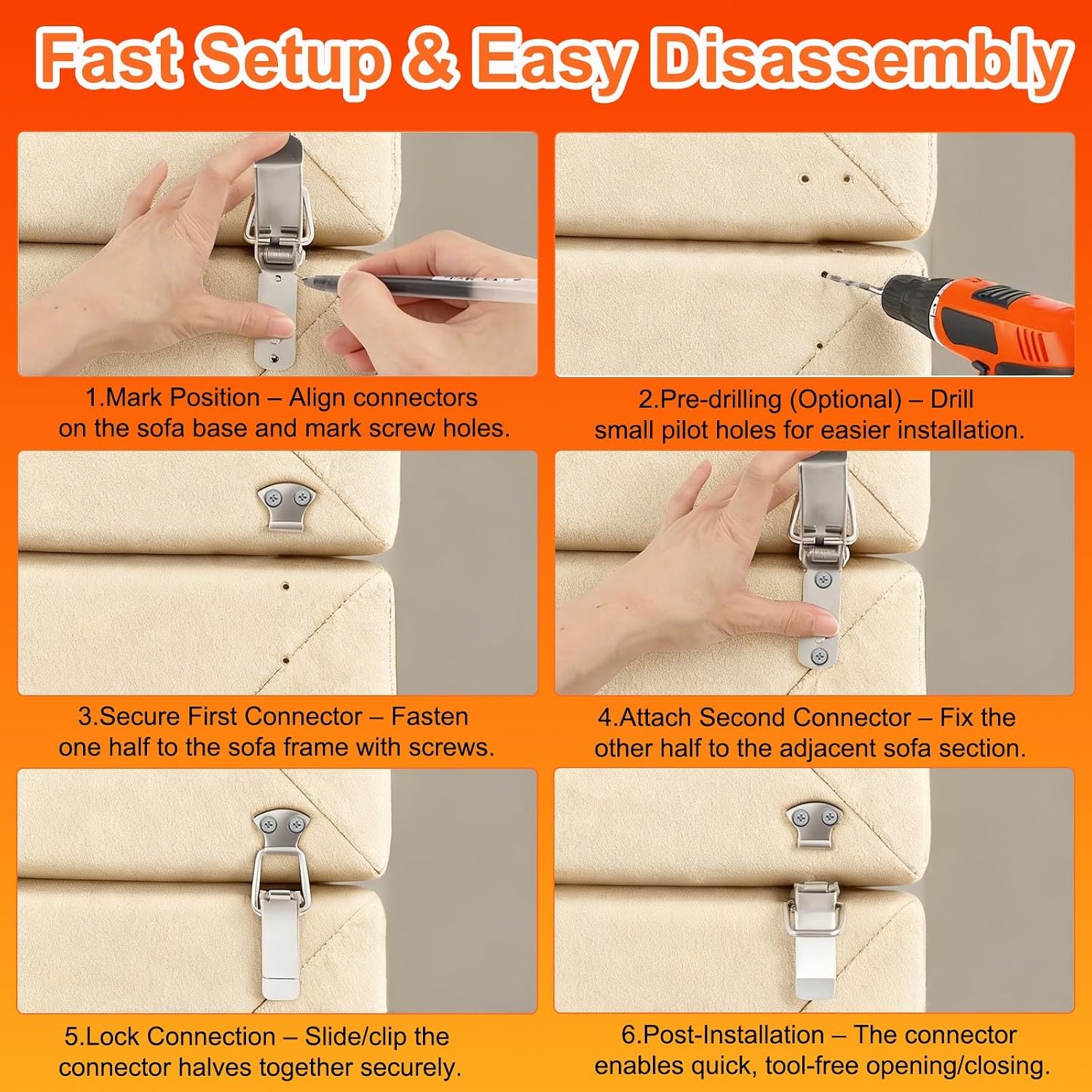 Fast Setup & Easy Disassembly

1.Mark Position – Align connectors on the sofa base and mark screw holes.

2.Pre-drilling (Optional) – Drill small pilot holes for easier installation.

3.Secure First Connector – Fasten one half to the sofa frame with screws.

4.Attach Second Connector – Fix the other half to the adjacent sofa section.

5.Lock Connection – Slide/clip the connector halves together securely.

6.Post-Installation – The connector enables quick, tool-free opening/closing.