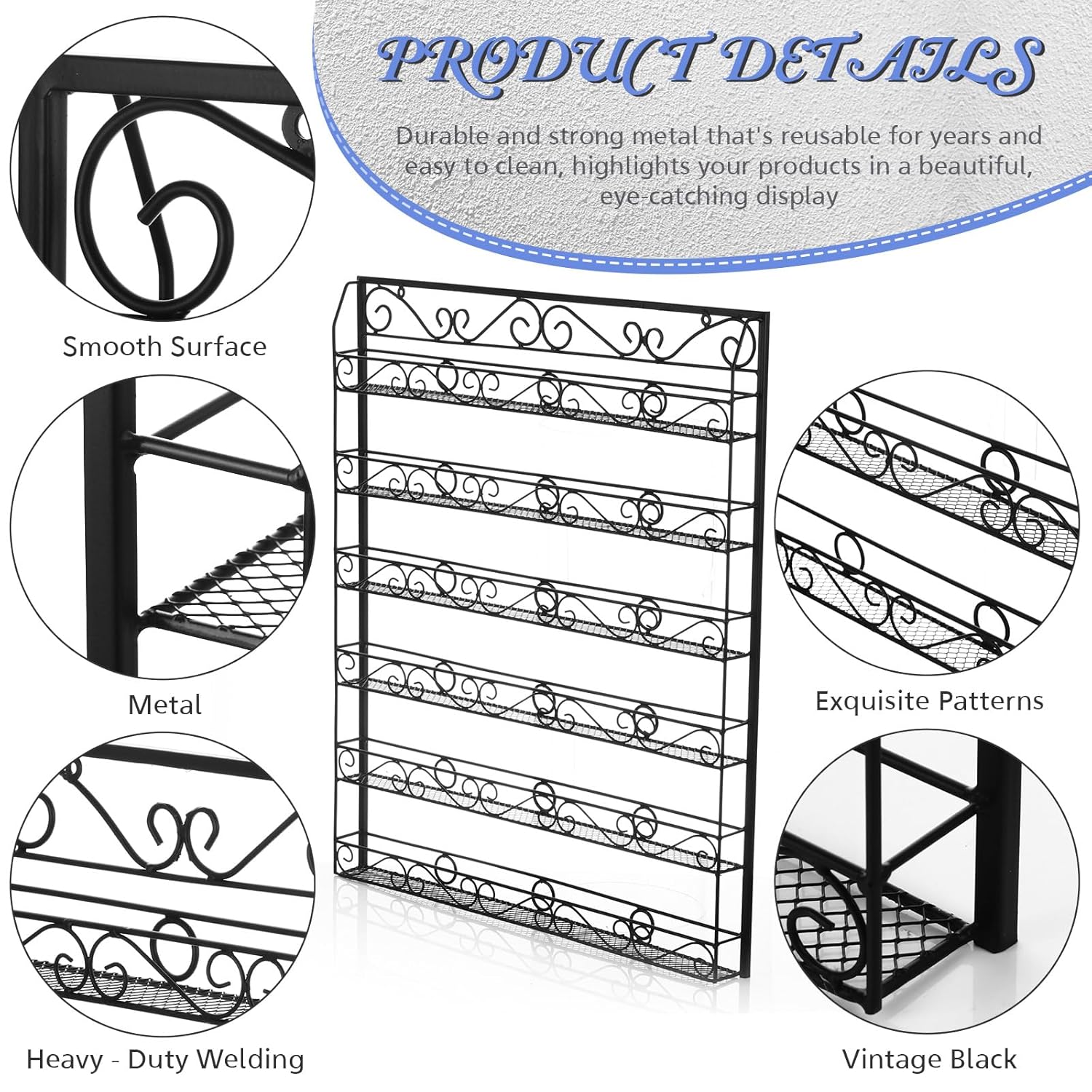 PRODUCT DETAILS

Durable and strong metal that's reusable for years and easy to clean, highlights your products in a beautiful, eye-catching display

Smooth Surface

Metal

Heavy - Duty Welding

Exquisite Patterns

Vintage Black