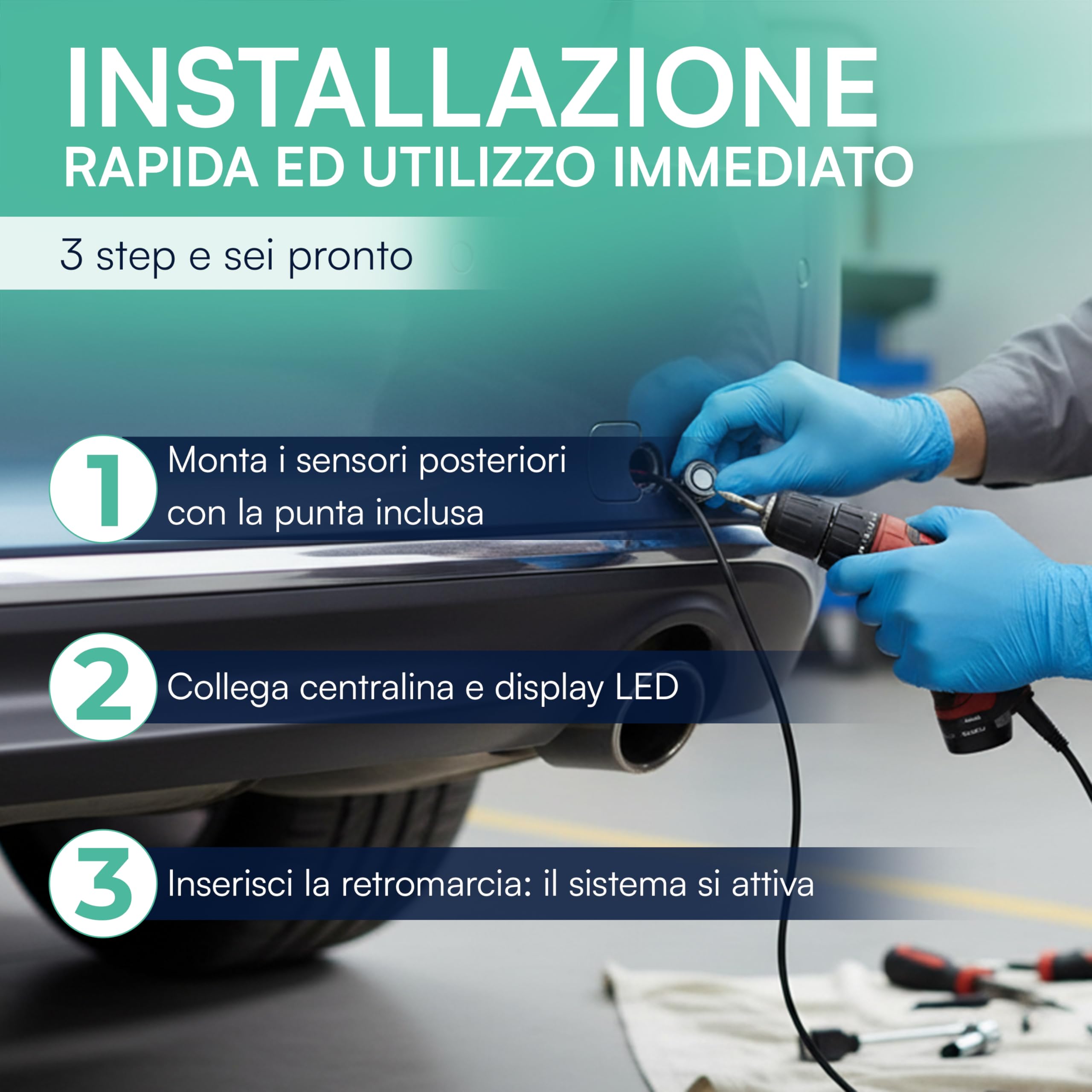 INSTALLAZIONE
RAPIDA ED UTILIZZO IMMEDIATO

3 step e sei pronto

1 Monta i sensori posteriori con la punta inclusa

2 Collega centralina e display LED

3 Inserisci la retromarcia: il sistema si attiva