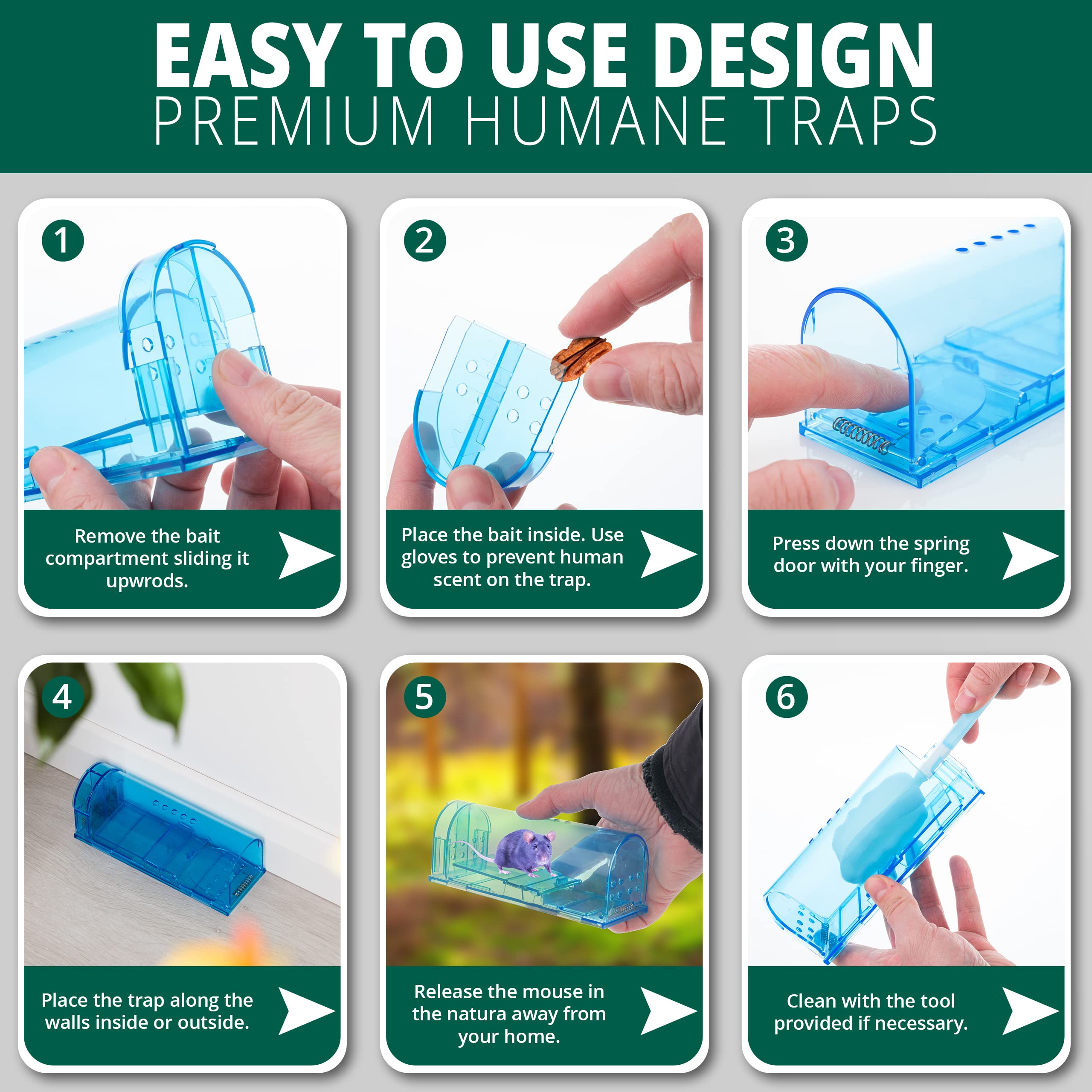 EASY TO USE DESIGN
PREMIUM HUMANE TRAPS

1

Remove the bait compartment sliding it upwrods.

2

Place the bait inside. Use gloves to prevent human scent on the trap.

3

Press down the spring door with your finger.

4

Place the trap along the walls inside or outside.

5

Release the mouse in the natura away from your home.

6

Clean with the tool provided if necessary.