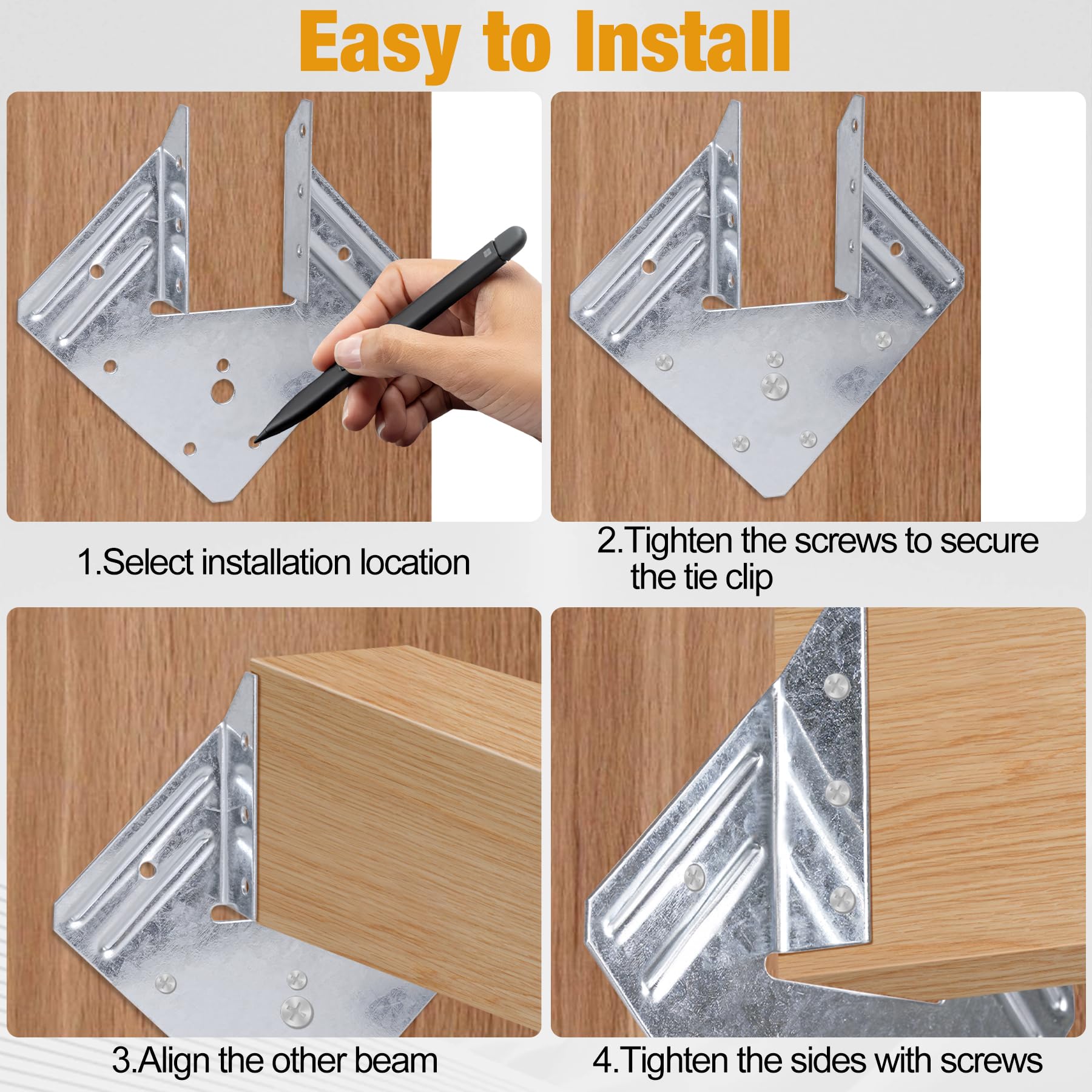 Easy to Install

1.Select installation location

2.Tighten the screws to secure the tie clip

3.Align the other beam

4.Tighten the sides with screws