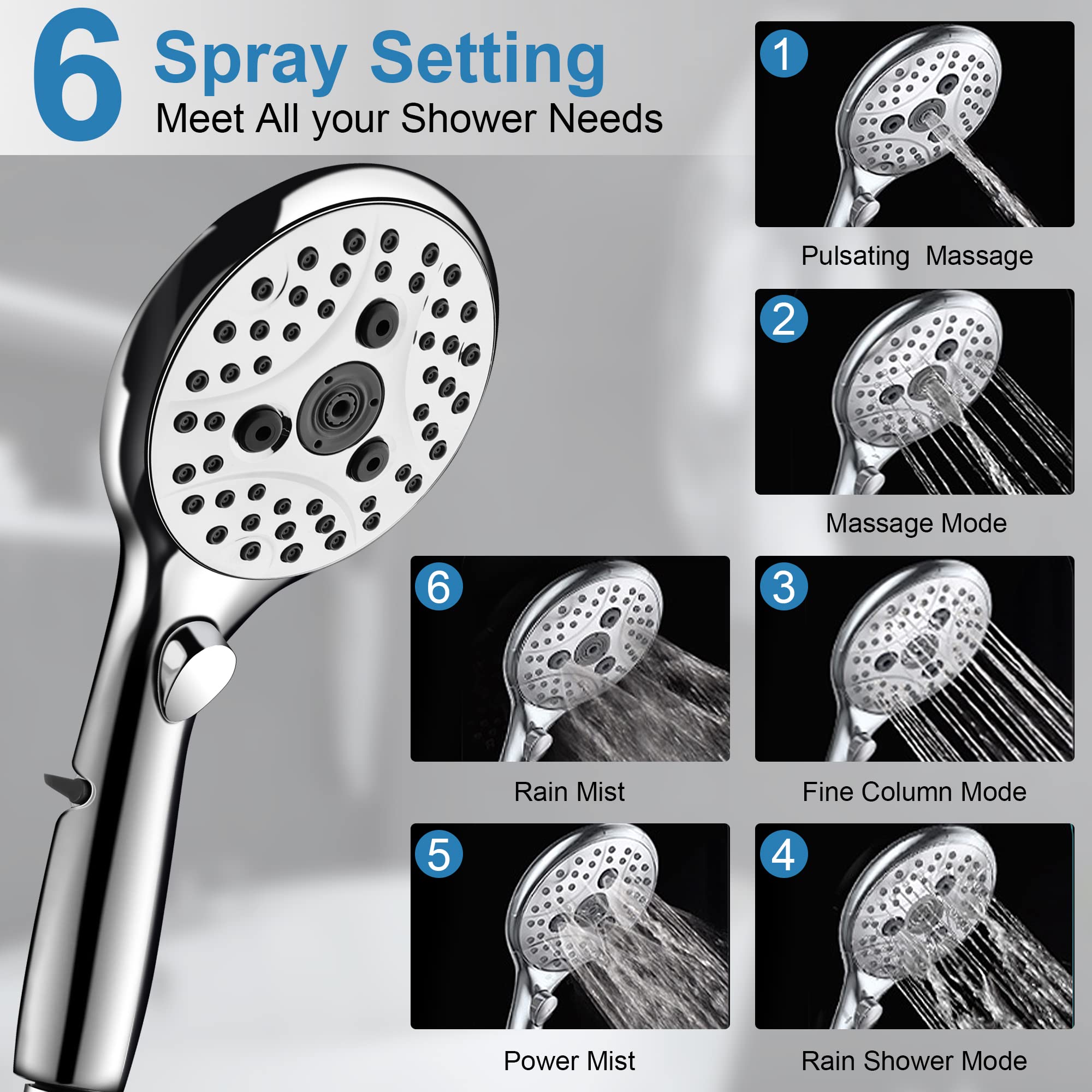 6 Spray Setting
Meet All your Shower Needs

1
Pulsating Massage

2
Massage Mode

6
Rain Mist

3
Fine Column Mode

5
Power Mist

4
Rain Shower Mode