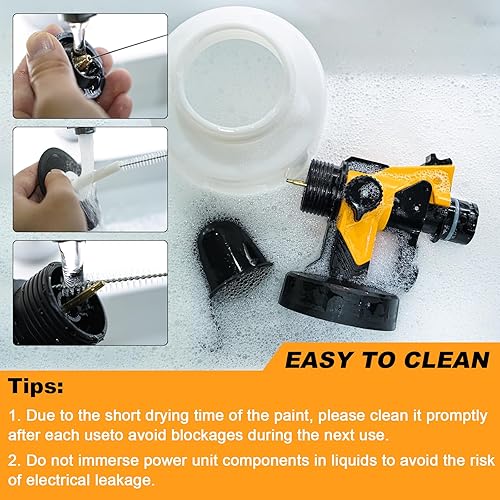 EASY TO CLEAN

Tips:

1. Due to the short drying time of the paint, please clean it promptly after each useto avoid blockages during the next use.

2. Do not immerse power unit components in liquids to avoid the risk of electrical leakage.