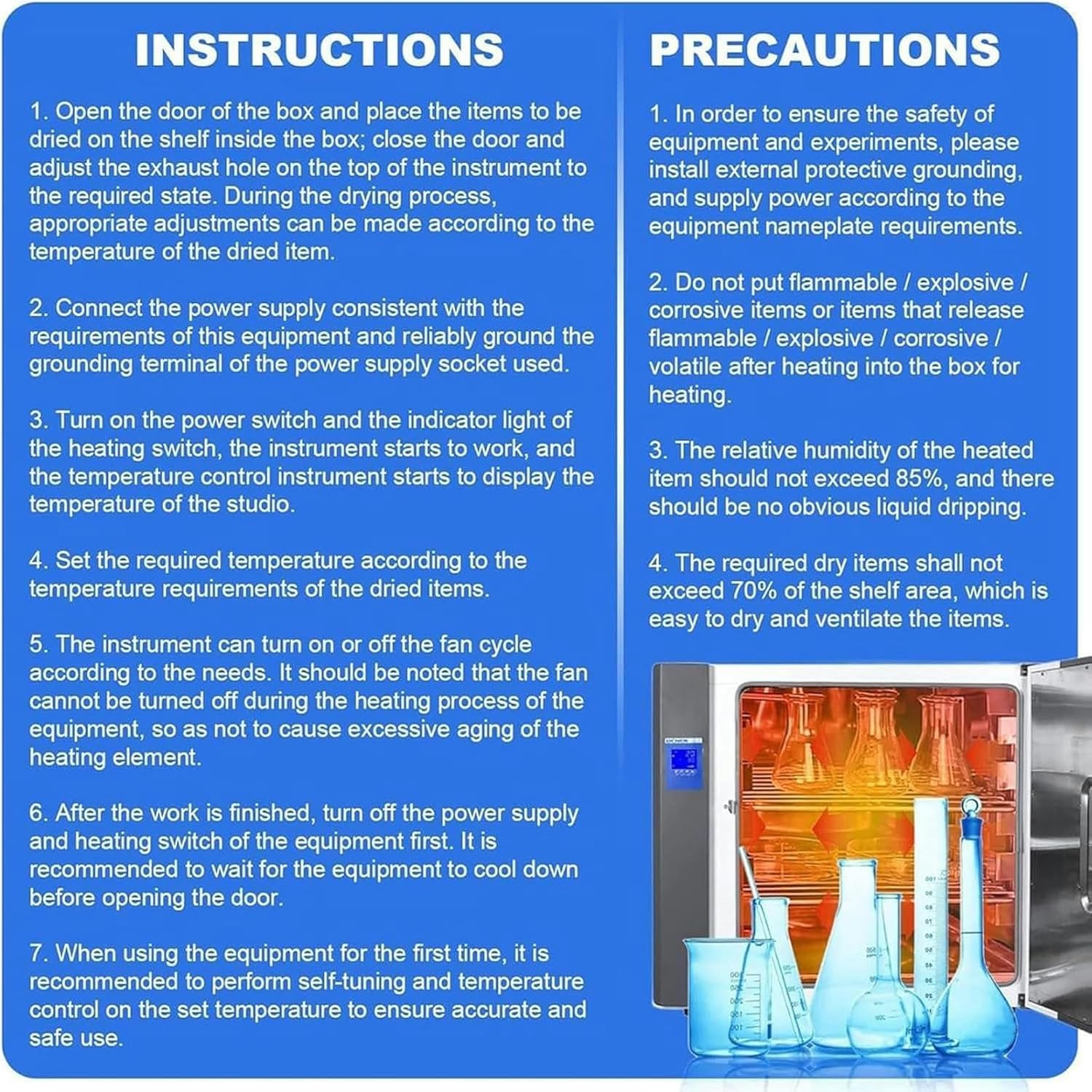 INSTRUCTIONS

1. Open the door of the box and place the items to be dried on the shelf inside the box; close the door and adjust the exhaust hole on the top of the instrument to the required state. During the drying process, appropriate adjustments can be made according to the temperature of the dried item.

2. Connect the power supply consistent with the requirements of this equipment and reliably ground the grounding terminal of the power supply socket used.

3. Turn on the power switch and the indicator light of the heating switch, the instrument starts to work, and the temperature control instrument starts to display the temperature of the studio.

4. Set the required temperature according to the temperature requirements of the dried items.

5. The instrument can turn on or off the fan cycle according to the needs. It should be noted that the fan cannot be turned off during the heating process of the equipment, so as not to cause excessive aging of the heating element.

6. After the work is finished, turn off the power supply and heating switch of the equipment first. It is recommended to wait for the equipment to cool down before opening the door.

7. When using the equipment for the first time, it is recommended to perform self-tuning and temperature control on the set temperature to ensure accurate and safe use.

PRECAUTIONS

1. In order to ensure the safety of equipment and experiments, please install external protective grounding, and supply power according to the equipment nameplate requirements.

2. Do not put flammable / explosive / corrosive items or items that release flammable / explosive / corrosive / volatile after heating into the box for heating.

3. The relative humidity of the heated item should not exceed 85%, and there should be no obvious liquid dripping.

4. The required dry items shall not exceed 70% of the shelf area, which is easy to dry and ventilate the items.