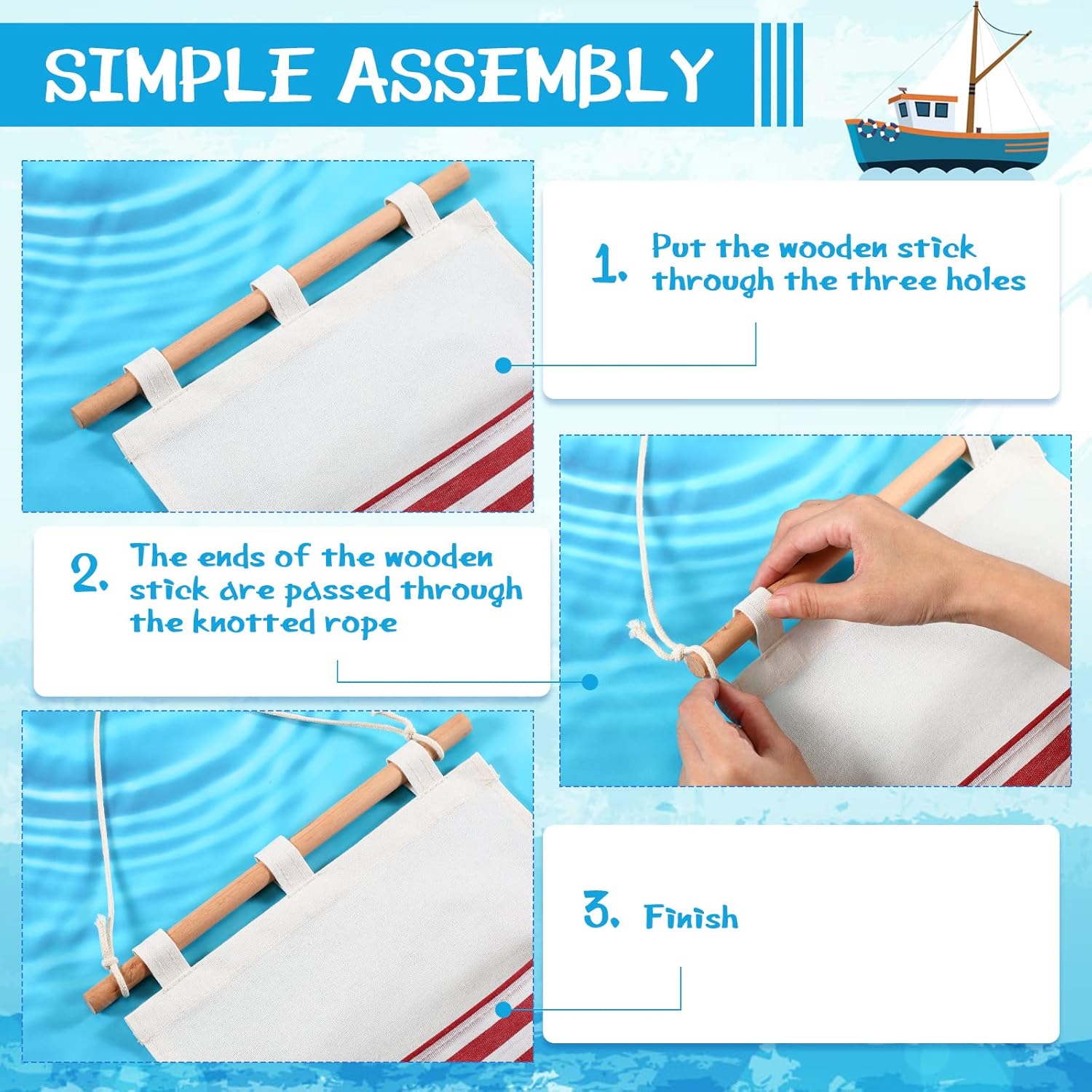 SIMPLE ASSEMBLY

1. Put the wooden stick through the three holes

2. The ends of the wooden stick are passed through the knotted rope

3. Finish