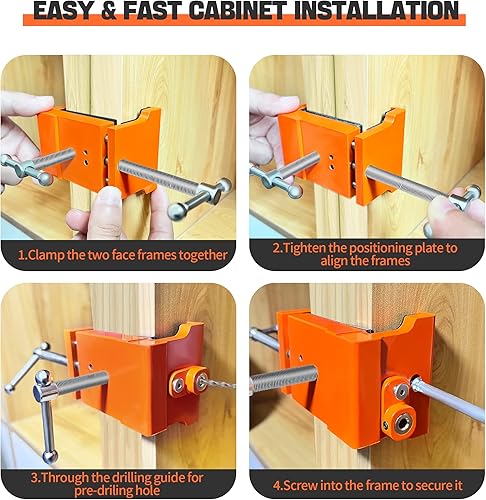 EASY & FAST CABINET INSTALLATION

1.Clamp the two face frames together

2.Tighten the positioning plate to align the frames

3.Through the drilling guide for pre-driling hole

4.Screw into the frame to secure it