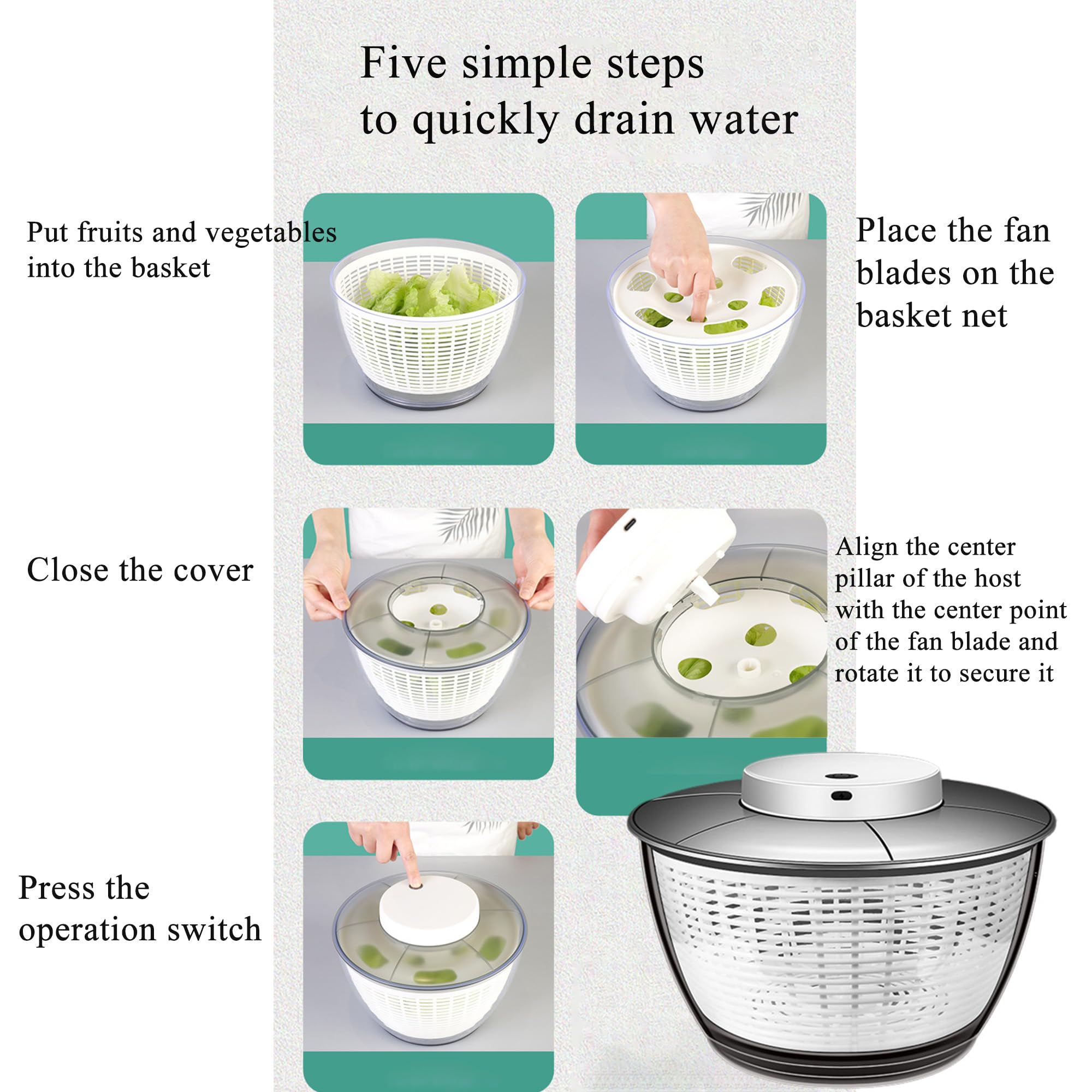 Five simple steps
to quickly drain water

Put fruits and vegetables into the basket

Place the fan blades on the basket net

Close the cover

Align the center pillar of the host with the center point of the fan blade and rotate it to secure it

Press the operation switch