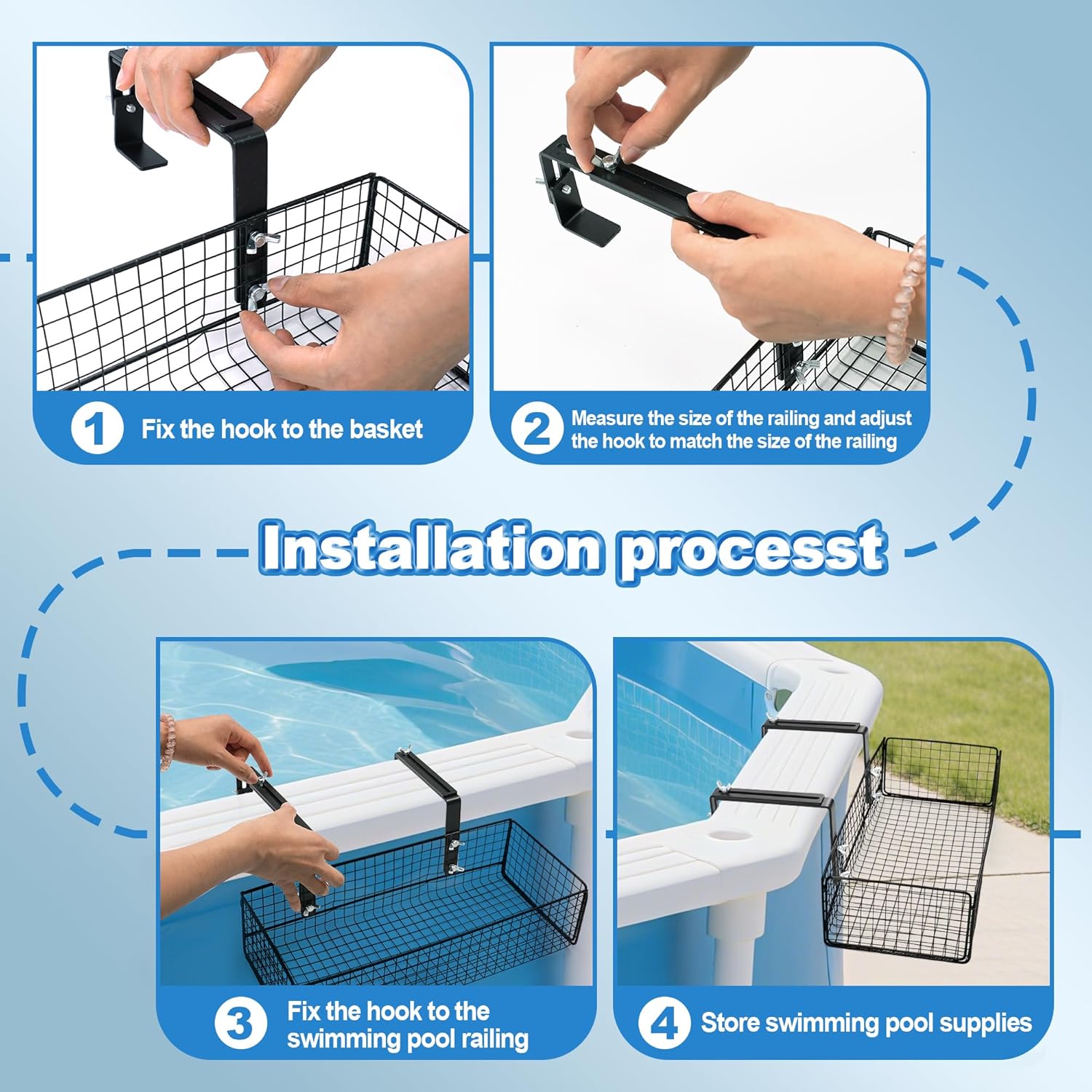 1 Fix the hook to the basket

2 Measure the size of the railing and adjust the hook to match the size of the railing

Installation processt

3 Fix the hook to the swimming pool railing

4 Store swimming pool supplies