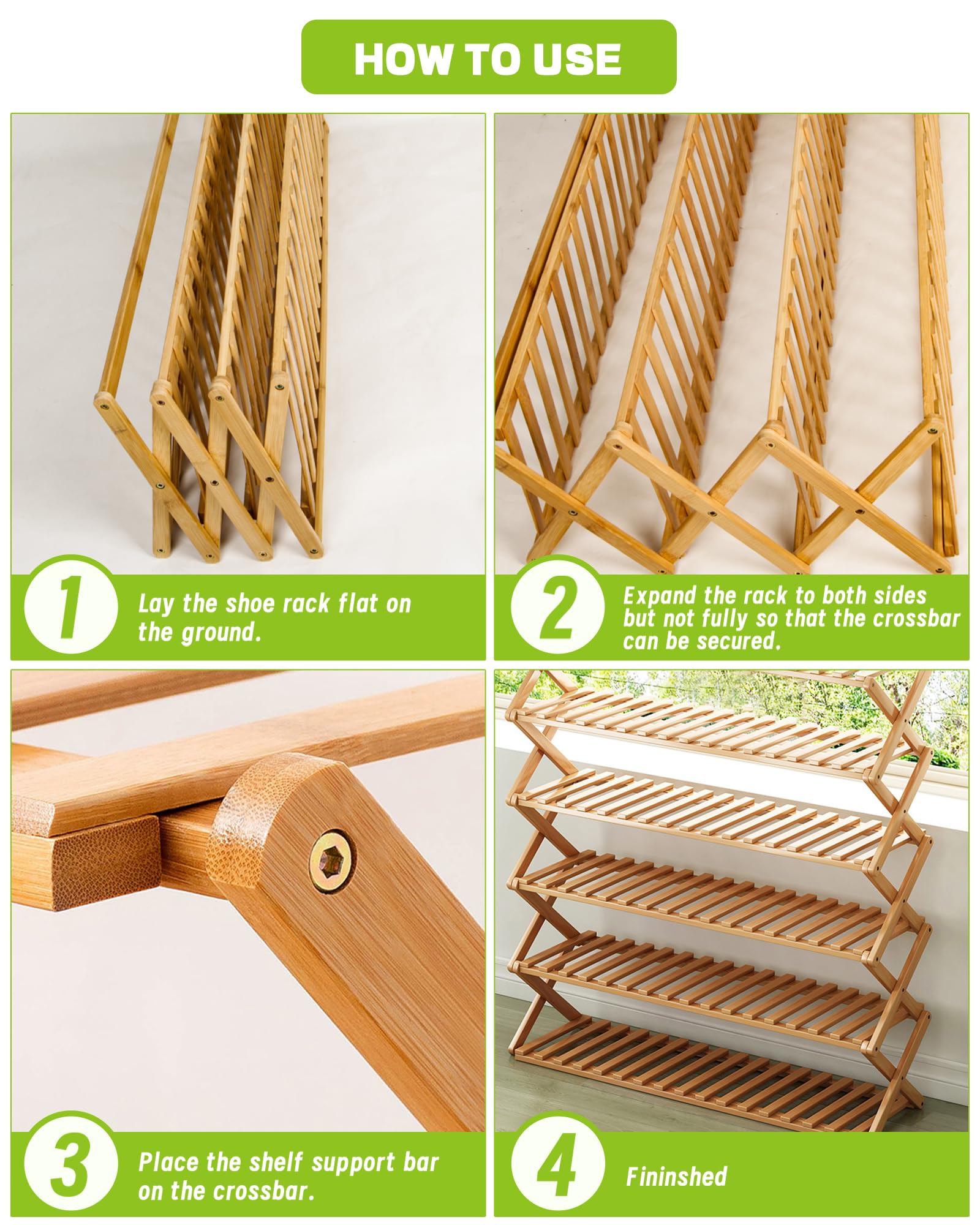 HOW TO USE

1
Lay the shoe rack flat on the ground.

2
Expand the rack to both sides but not fully so that the crossbar can be secured.

3
Place the shelf support bar on the crossbar.

4
Fininshed