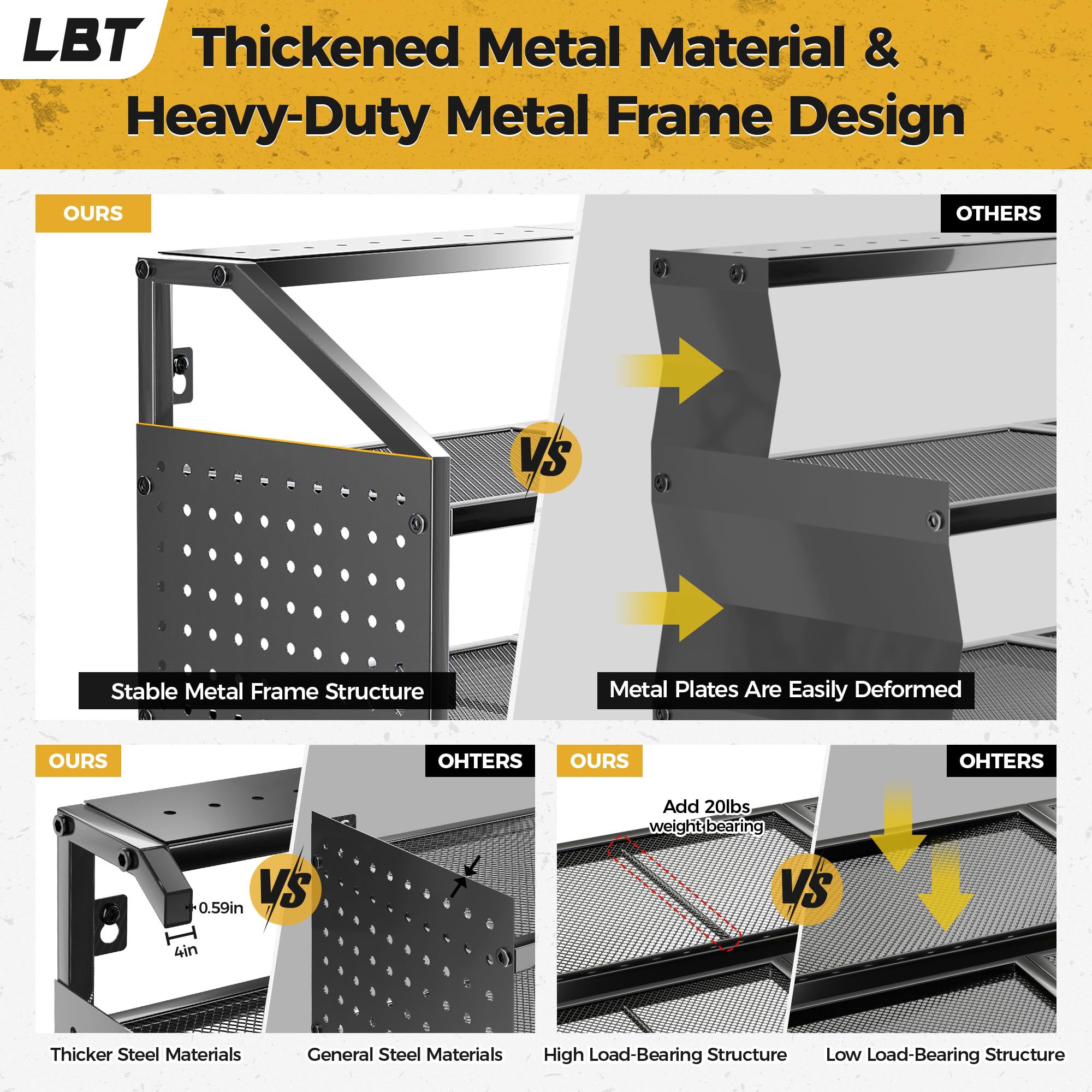 LBT

Thickened Metal Material & Heavy-Duty Metal Frame Design

OURS

OTHERS

VS

Stable Metal Frame Structure

Metal Plates Are Easily Deformed

OURS

OHTERS

VS

0.59in

4in

Thicker Steel Materials

General Steel Materials

OURS

OHTERS

Add 20lbs weight bearing

VS

High Load-Bearing Structure

Low Load-Bearing Structure