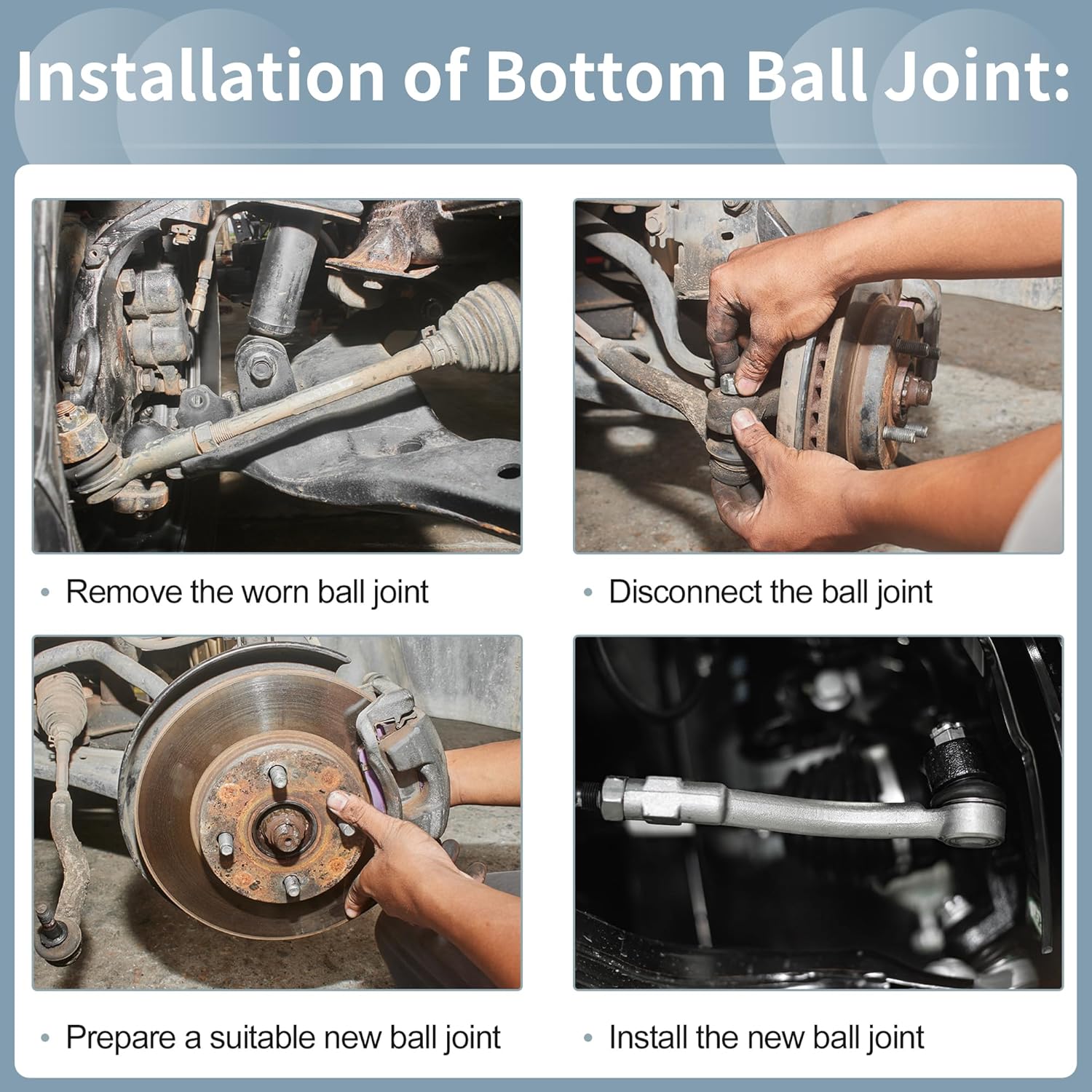 Installation of Bottom Ball Joint:

• Remove the worn ball joint

• Disconnect the ball joint

• Prepare a suitable new ball joint

• Install the new ball joint