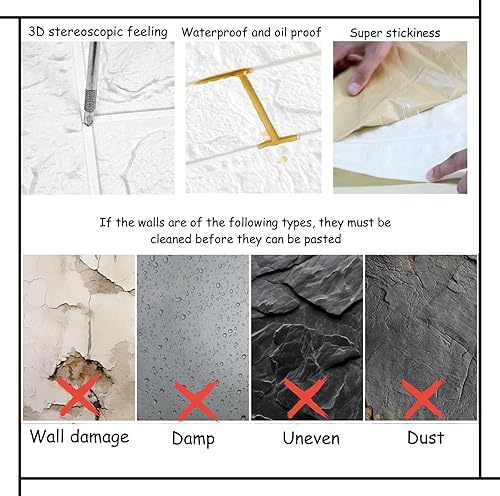 3D stereoscopic feeling

Waterproof and oil proof

Super stickiness

If the walls are of the following types, they must be cleaned before they can be pasted

Wall damage

Damp

Uneven

Dust