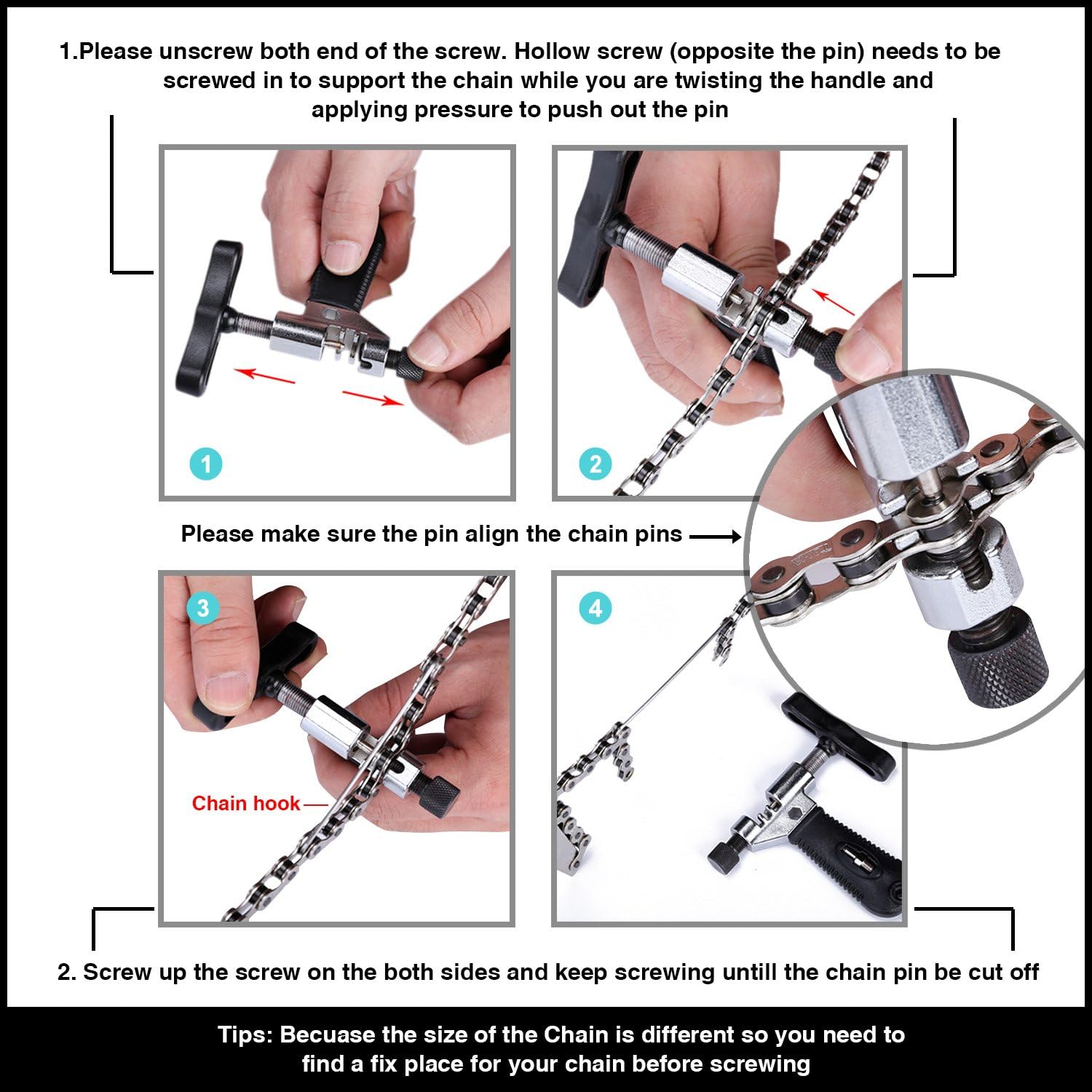 1.Please unscrew both end of the screw. Hollow screw (opposite the pin) needs to be screwed in to support the chain while you are twisting the handle and applying pressure to push out the pin

1

2

Please make sure the pin align the chain pins

3

Chain hook

4

2. Screw up the screw on the both sides and keep screwing untill the chain pin be cut off

Tips: Becuase the size of the Chain is different so you need to find a fix place for your chain before screwing