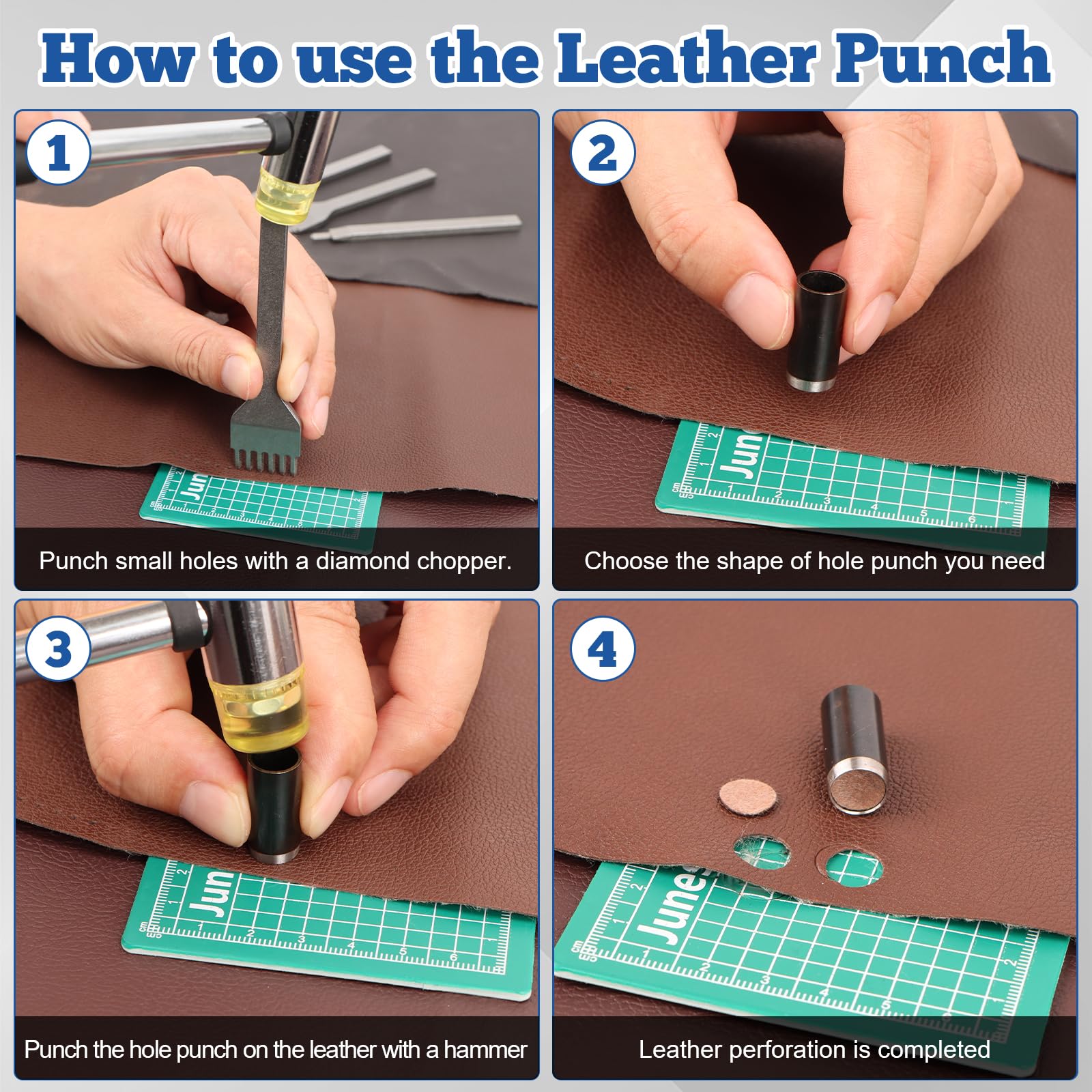 How to use the Leather Punch

1

Jun

Punch small holes with a diamond chopper.

2

Jun

Choose the shape of hole punch you need

3

Jun

Punch the hole punch on the leather with a hammer

4

June

Leather perforation is completed