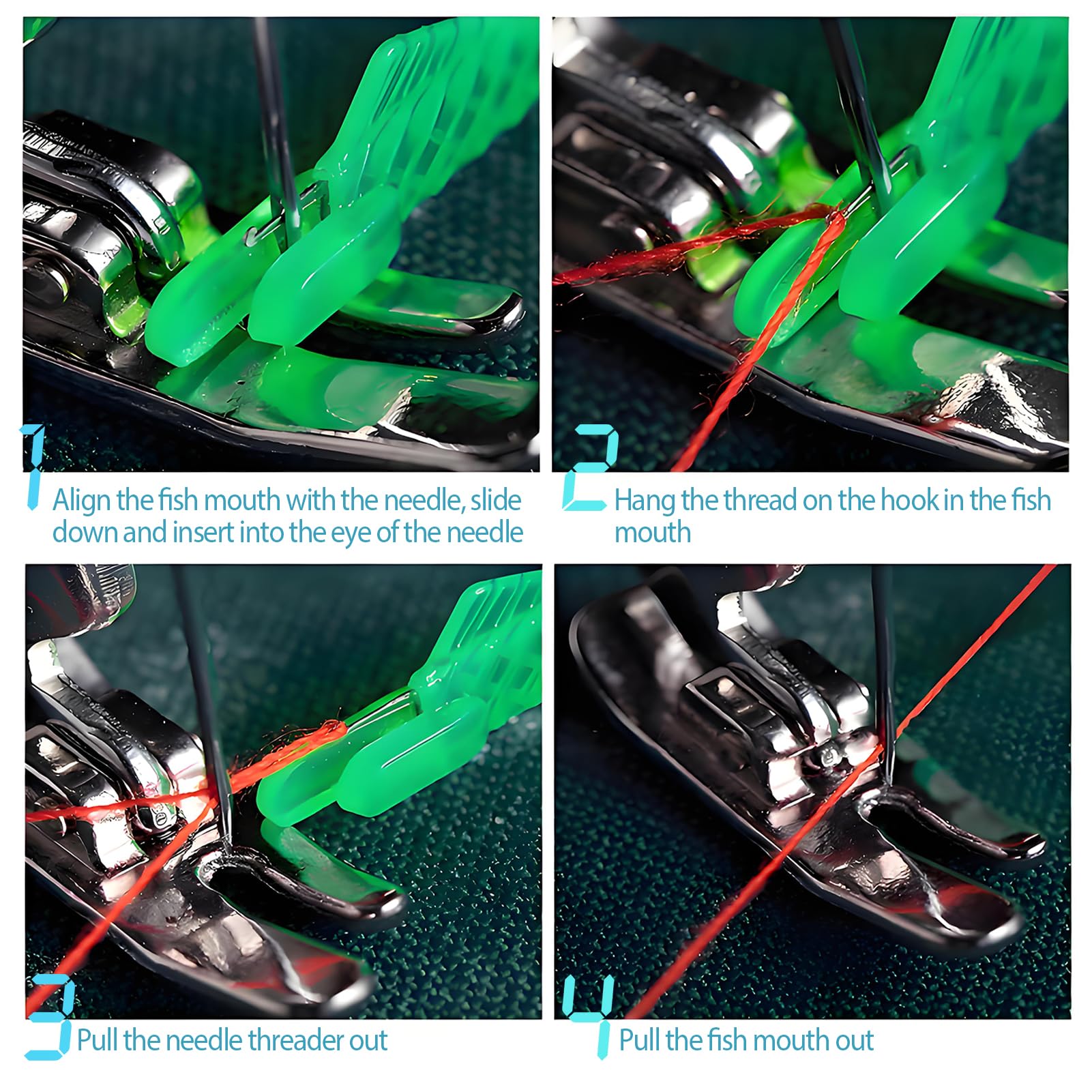 1 Align the fish mouth with the needle, slide down and insert into the eye of the needle

2 Hang the thread on the hook in the fish mouth

3 Pull the needle threader out

4 Pull the fish mouth out