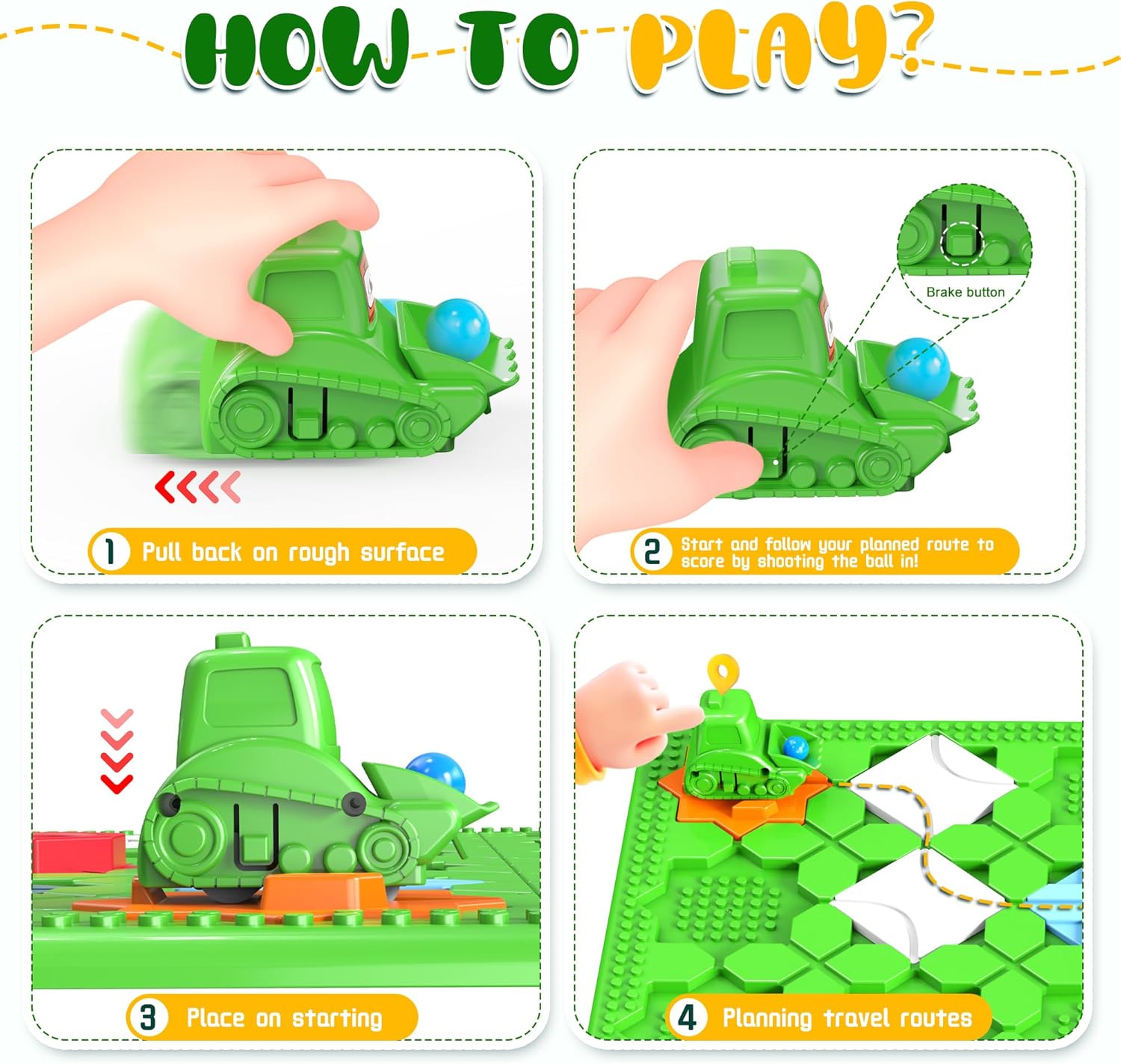 HOW TO PLAY?

1 Pull back on rough surface

Brake button

2 Start and follow your planned route to score by shooting the ball in!

3 Place on starting

4 Planning travel routes